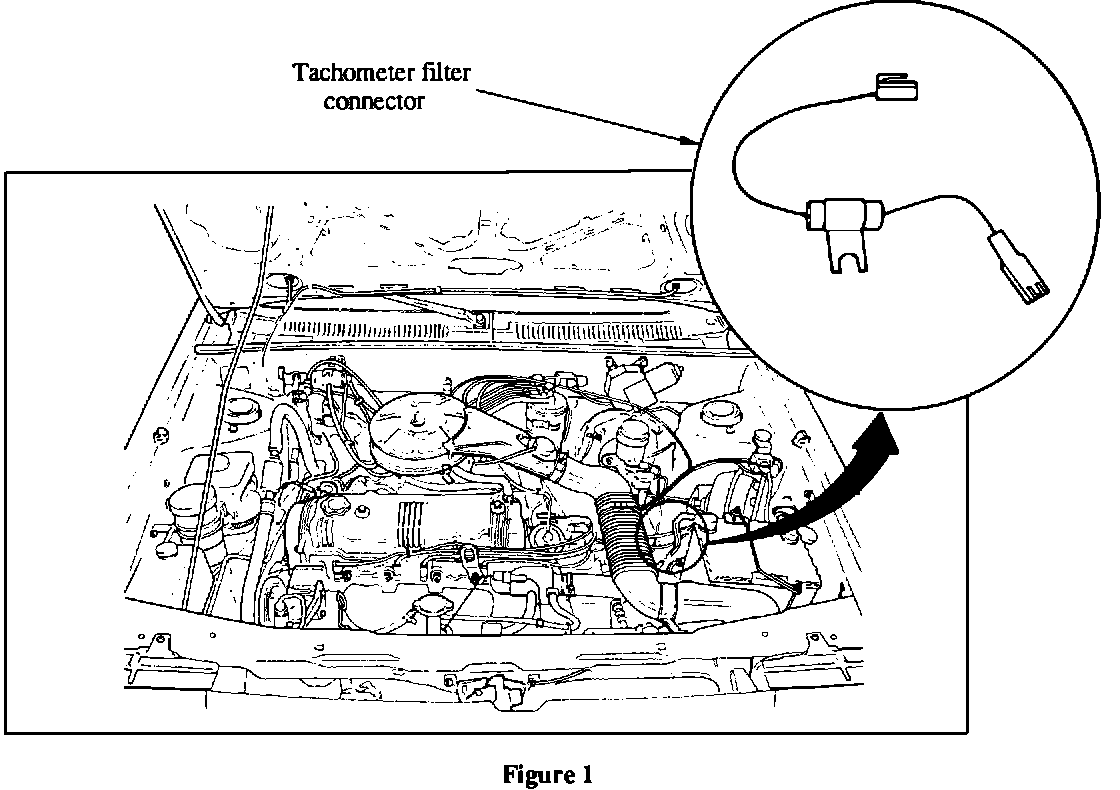 Tachometer filter connector

Figure 1