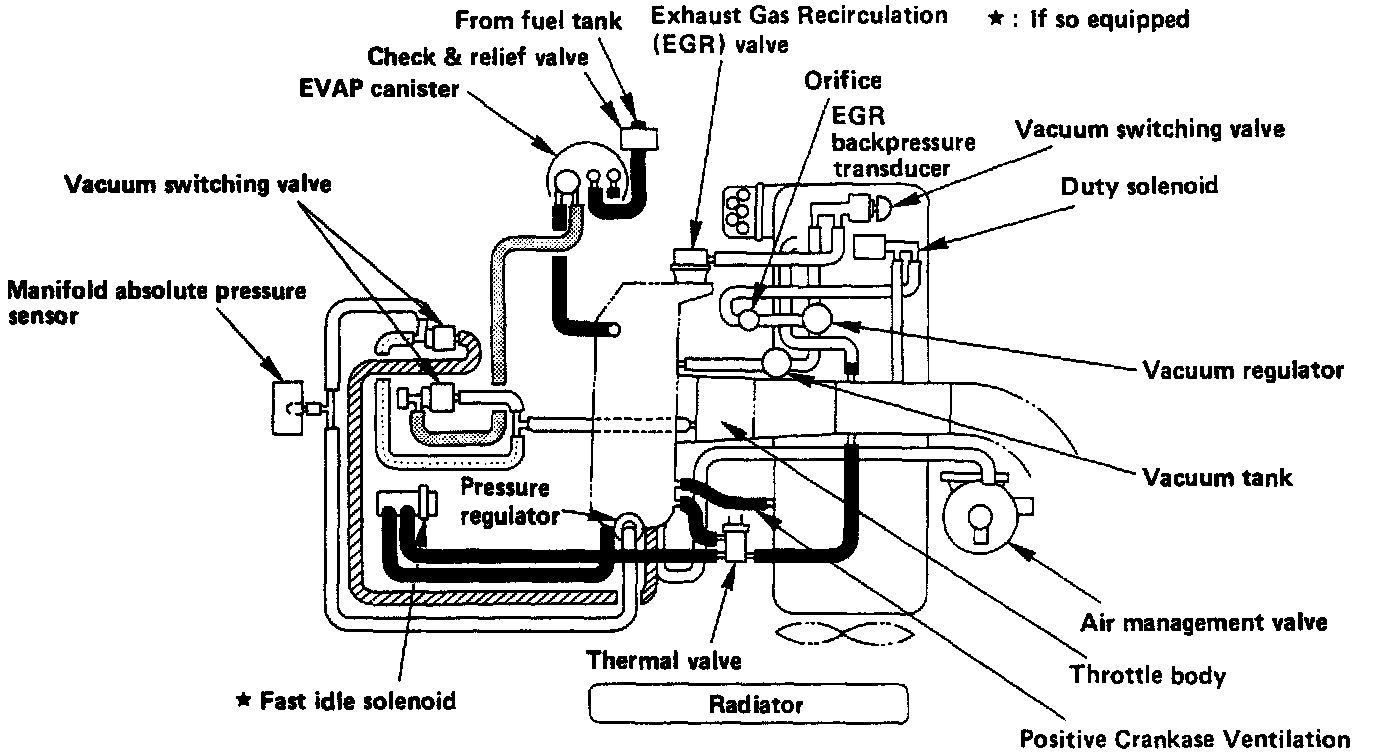 From fuel tank

Exhaust Gas Recirculation (EGR) valve

★ : If so equipped

Check & relief valve

EVAP canister

Orifice

EGR backpressure transducer

Vacuum switching valve

Duty solenoid

Vacuum switching valve

Manifold absolute pressure sensor

Vacuum regulator

Vacuum tank

Pressure regulator

Air management valve

Thermal valve

Throttle body

★ Fast idle solenoid

Radiator

Positive Crankase Ventilation