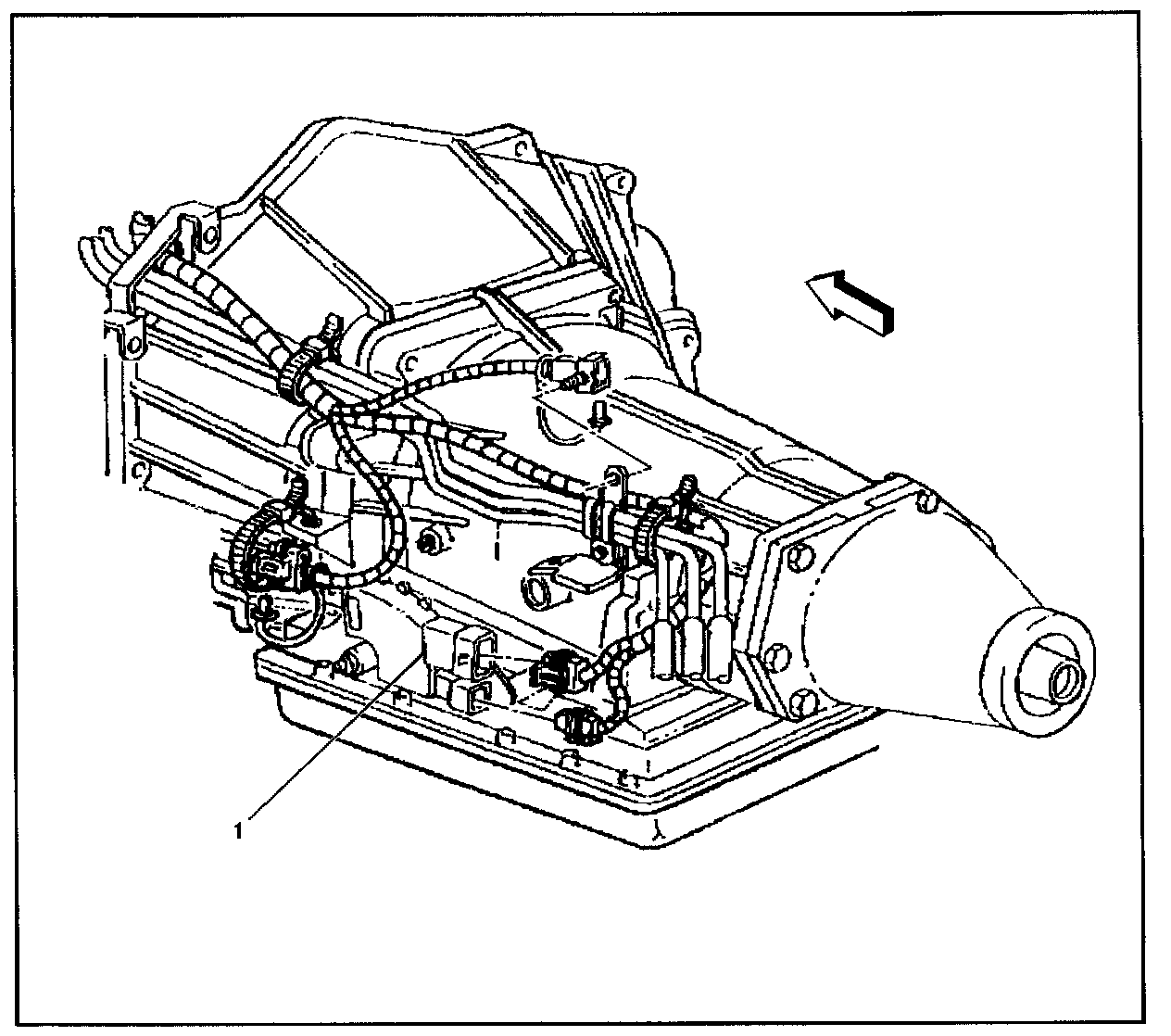 1