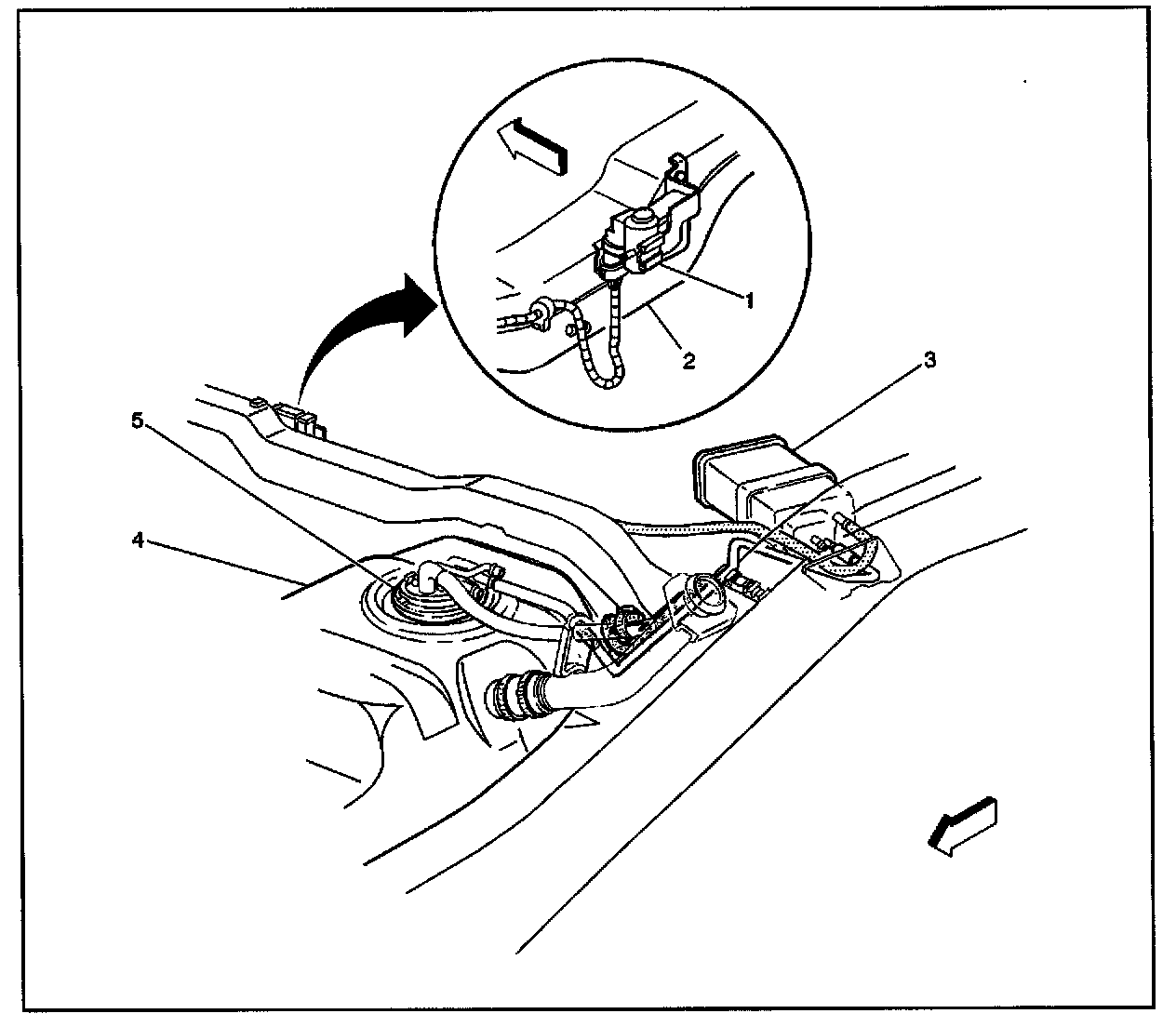 1
2
3
5
4