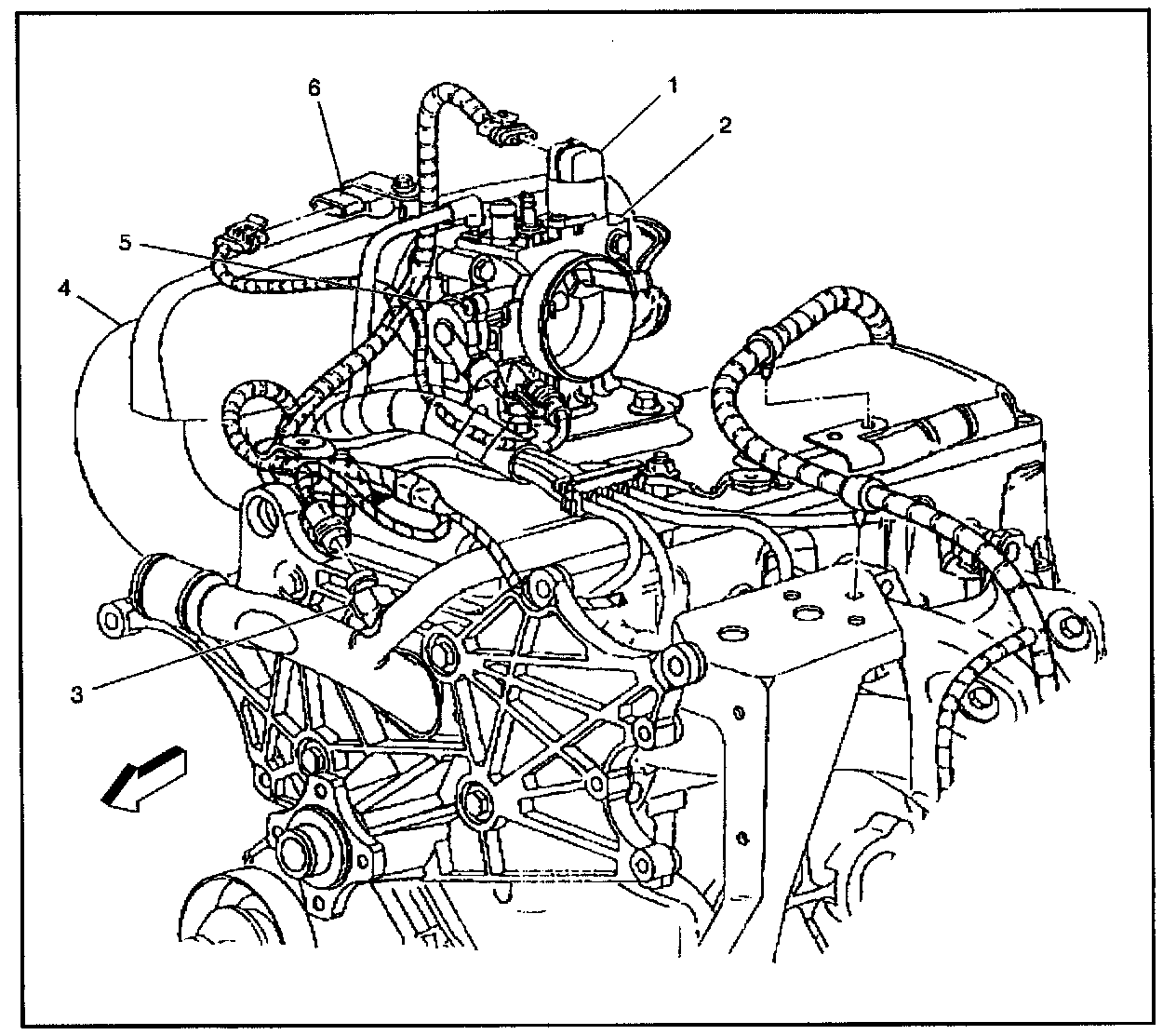 6
1
2
5
4
3