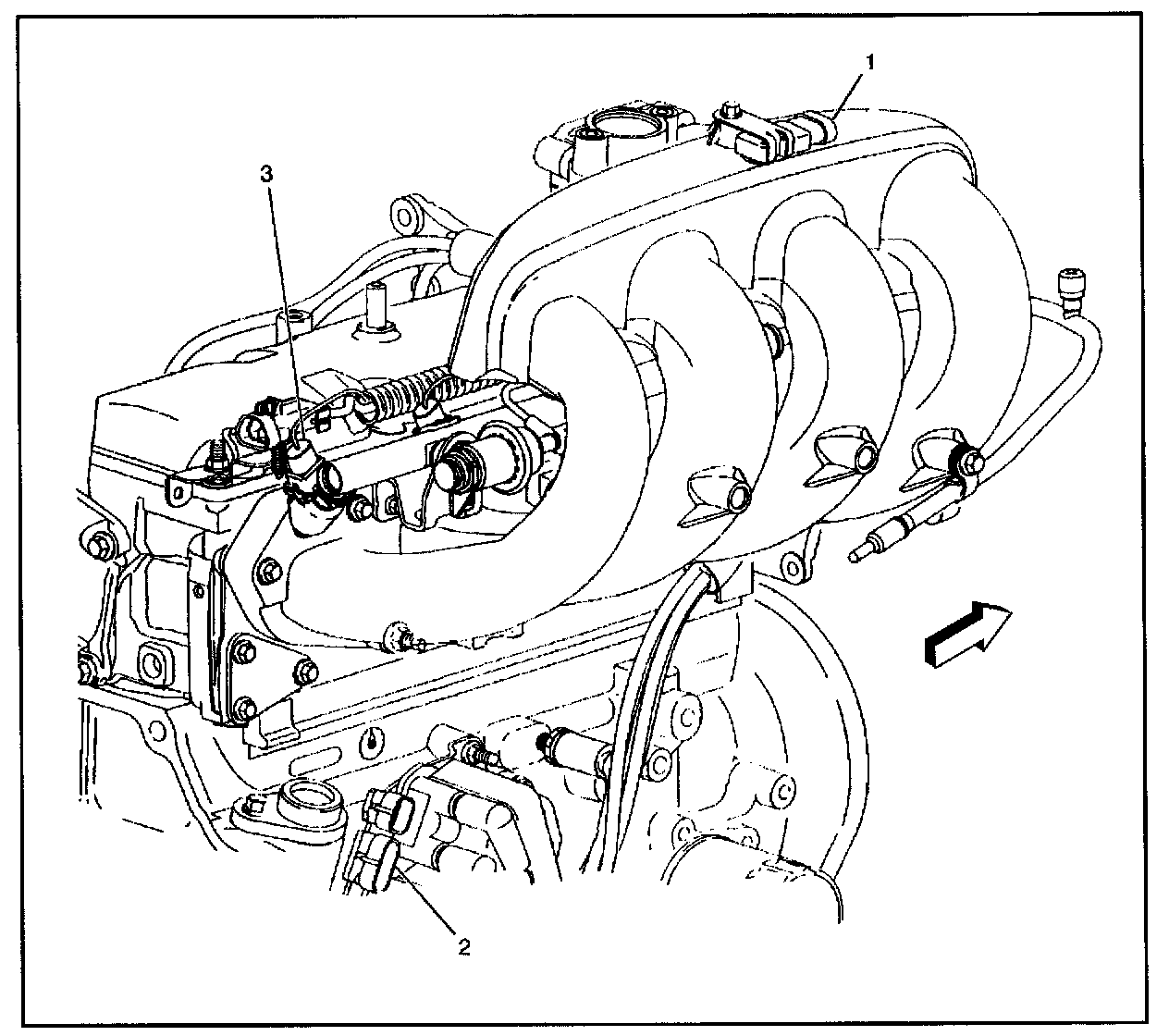 1
3
2