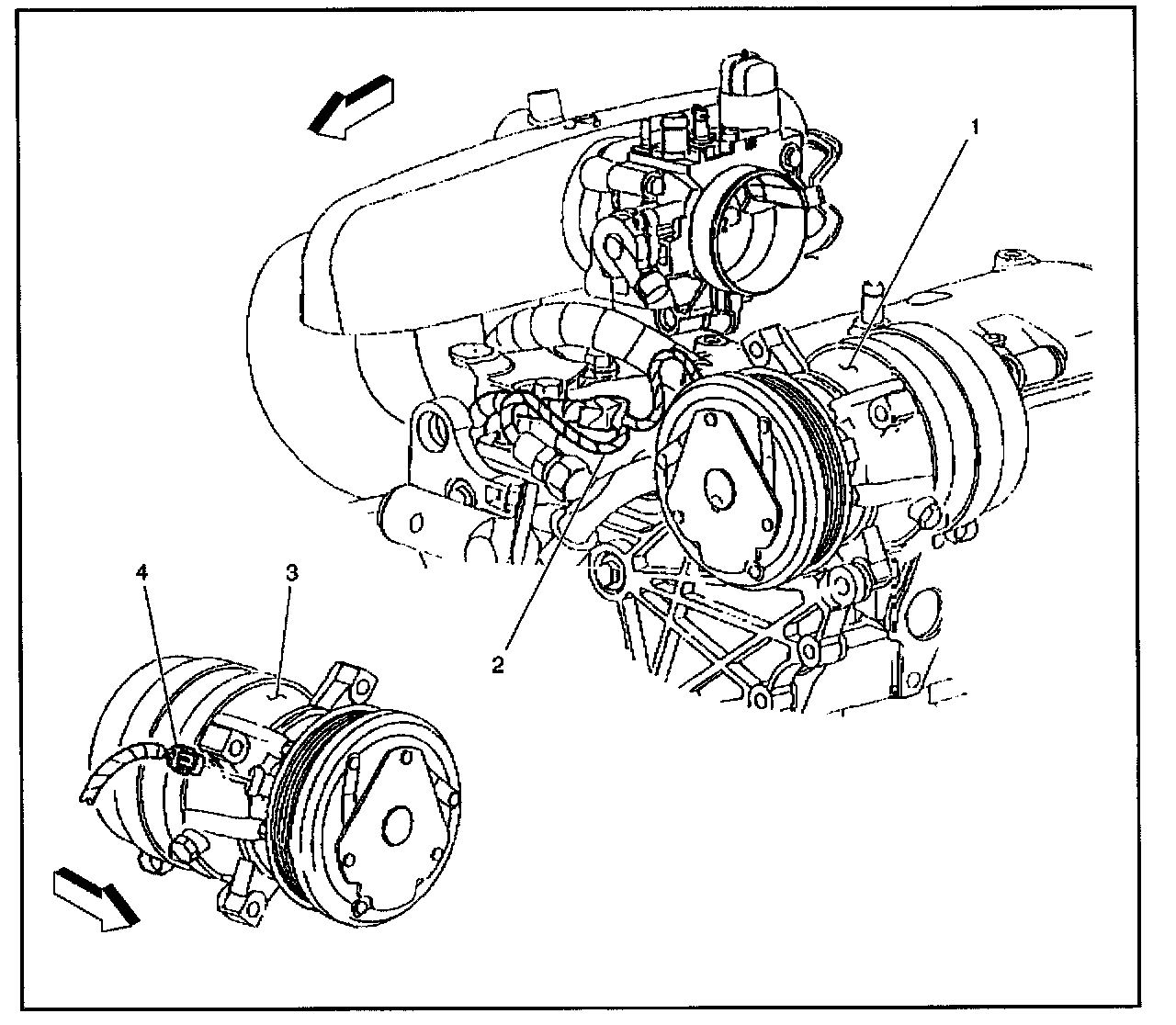 1
2
4
3