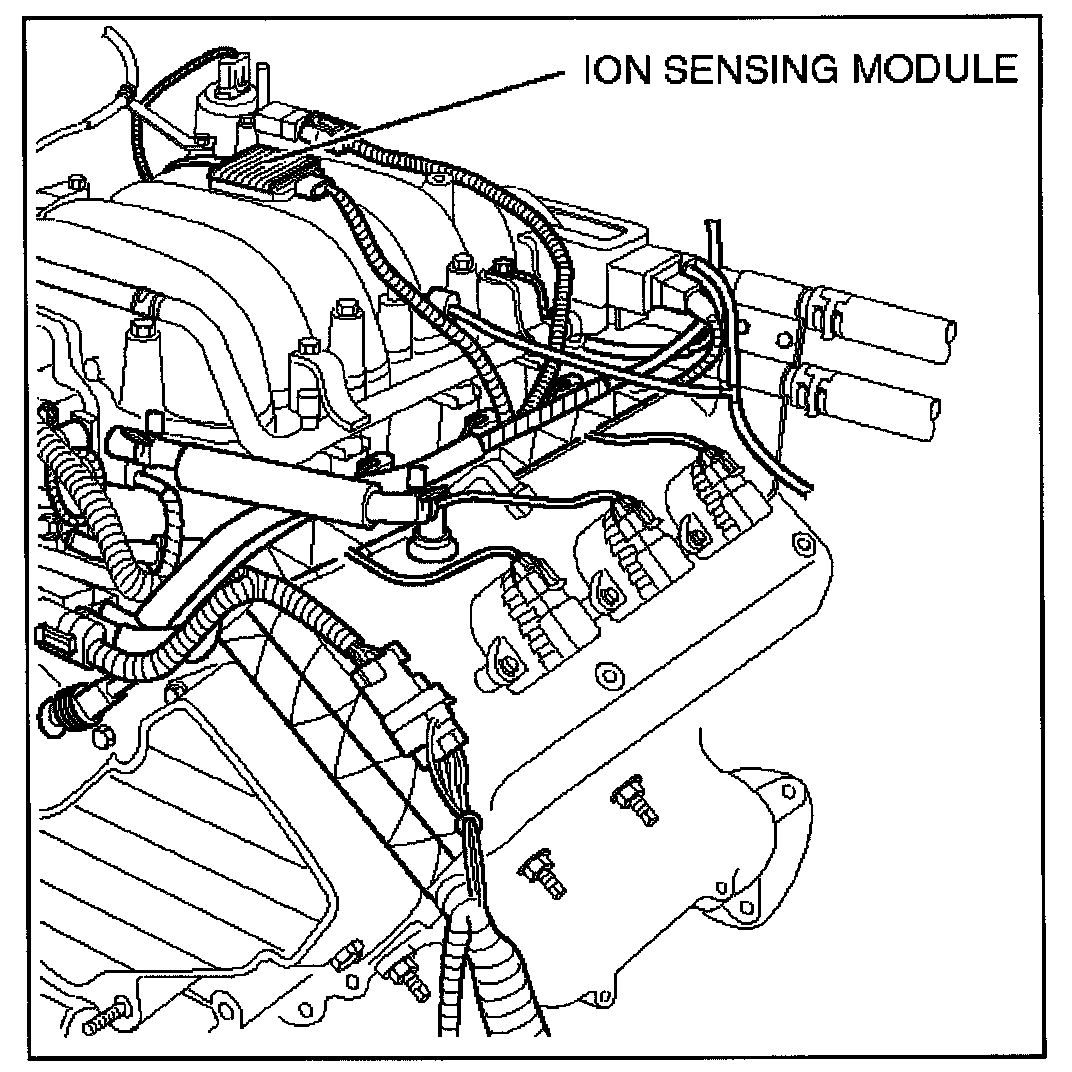 ION SENSING MODULE