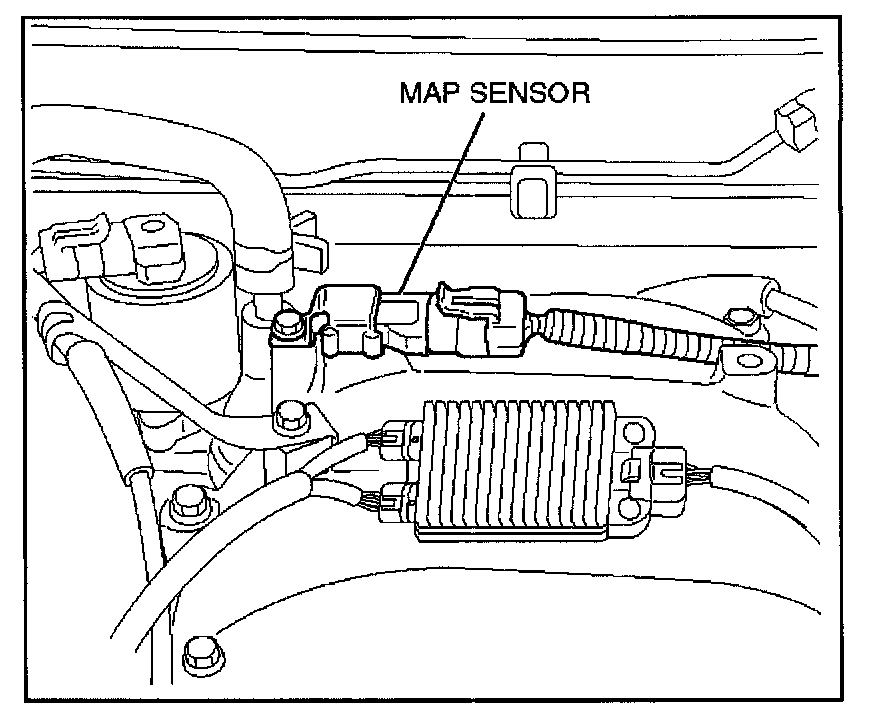 MAP SENSOR