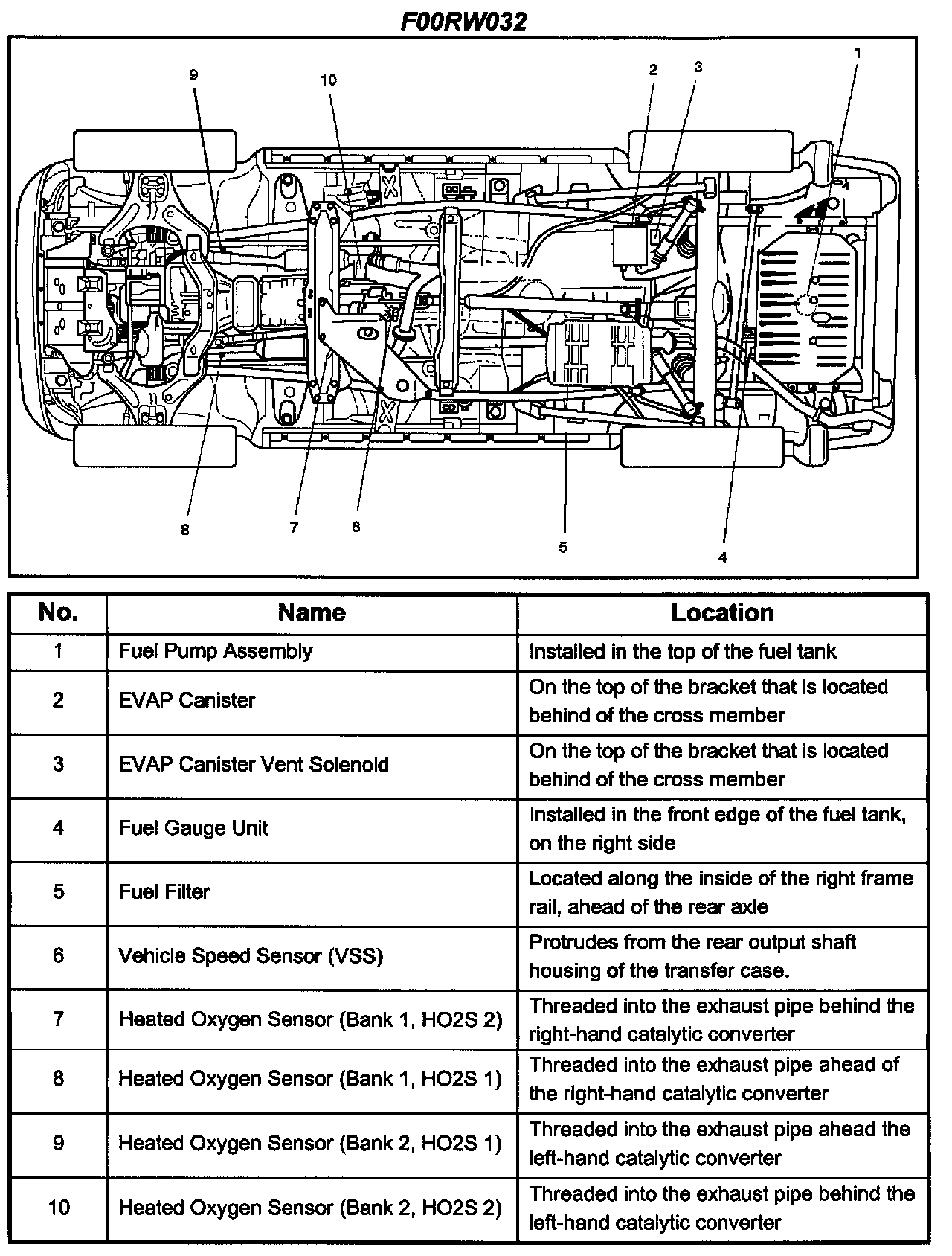 F00RW032

9
10
2
3
1
8
7
6
5
4

| No. | Name | Location |
|---|---|---|
| 1 | Fuel Pump Assembly | Installed in the top of the fuel tank |
| 2 | EVAP Canister | On the top of the bracket that is located behind of the cross member |
| 3 | EVAP Canister Vent Solenoid | On the top of the bracket that is located behind of the cross member |
| 4 | Fuel Gauge Unit | Installed in the front edge of the fuel tank, on the right side |
| 5 | Fuel Filter | Located along the inside of the right frame rail, ahead of the rear axle |
| 6 | Vehicle Speed Sensor (VSS) | Protrudes from the rear output shaft housing of the transfer case. |
| 7 | Heated Oxygen Sensor (Bank 1, HO2S 2) | Threaded into the exhaust pipe behind the right-hand catalytic converter |
| 8 | Heated Oxygen Sensor (Bank 1, HO2S 1) | Threaded into the exhaust pipe ahead of the right-hand catalytic converter |
| 9 | Heated Oxygen Sensor (Bank 2, HO2S 1) | Threaded into the exhaust pipe ahead the left-hand catalytic converter |
| 10 | Heated Oxygen Sensor (Bank 2, HO2S 2) | Threaded into the exhaust pipe behind the left-hand catalytic converter |