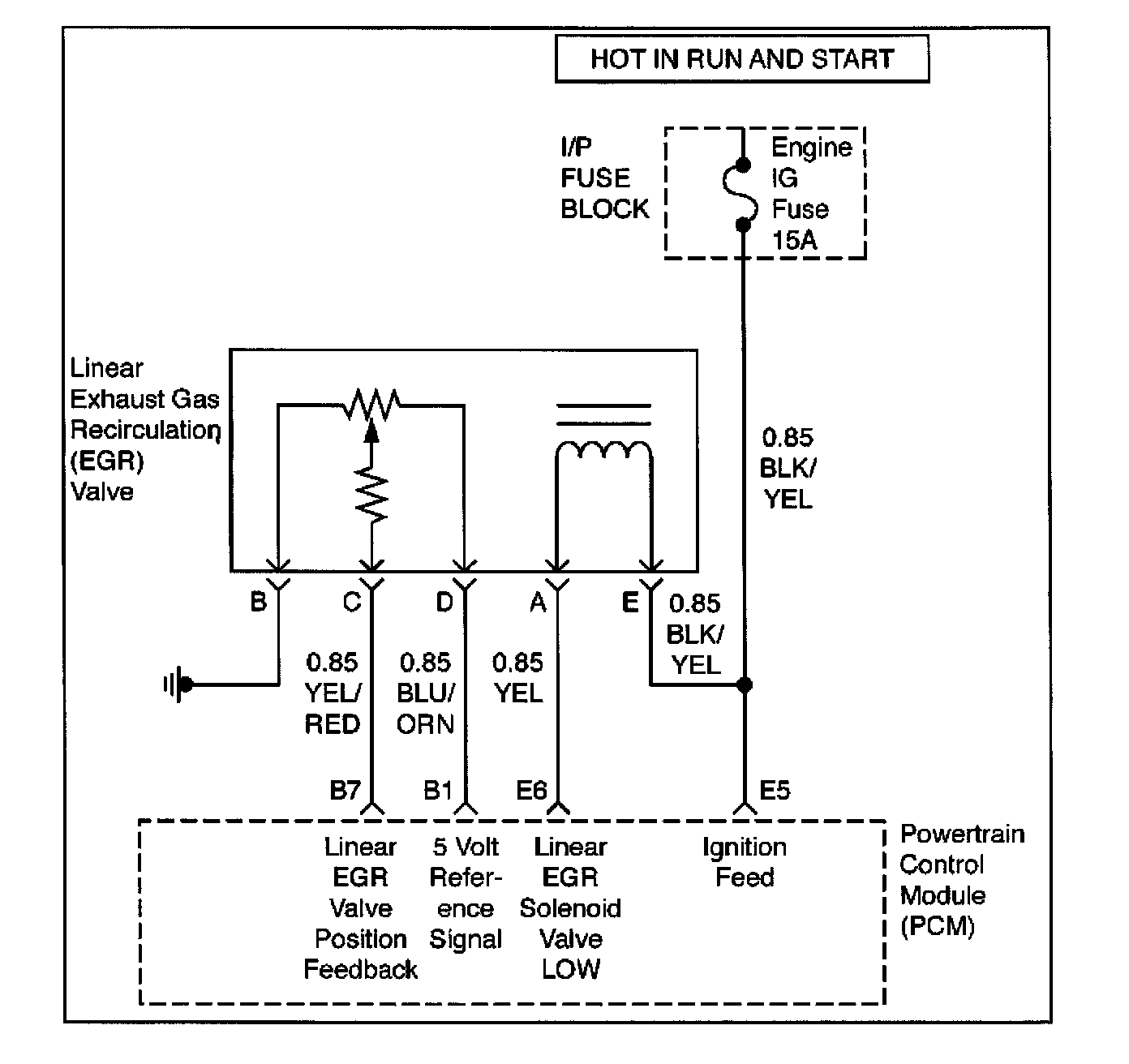 HOT IN RUN AND START

I/P FUSE BLOCK

Engine IG Fuse 15A

Linear Exhaust Gas Recirculation (EGR) Valve

0.85 BLK/ YEL

B

C

D

A

E

0.85 BLK/ YEL

0.85 YEL/ RED

0.85 BLU/ ORN

0.85 YEL

B7

B1

E6

E5

Linear EGR Valve Position Feedback

5 Volt Reference Signal

Linear EGR Solenoid Valve LOW

Ignition Feed

Powertrain Control Module (PCM)