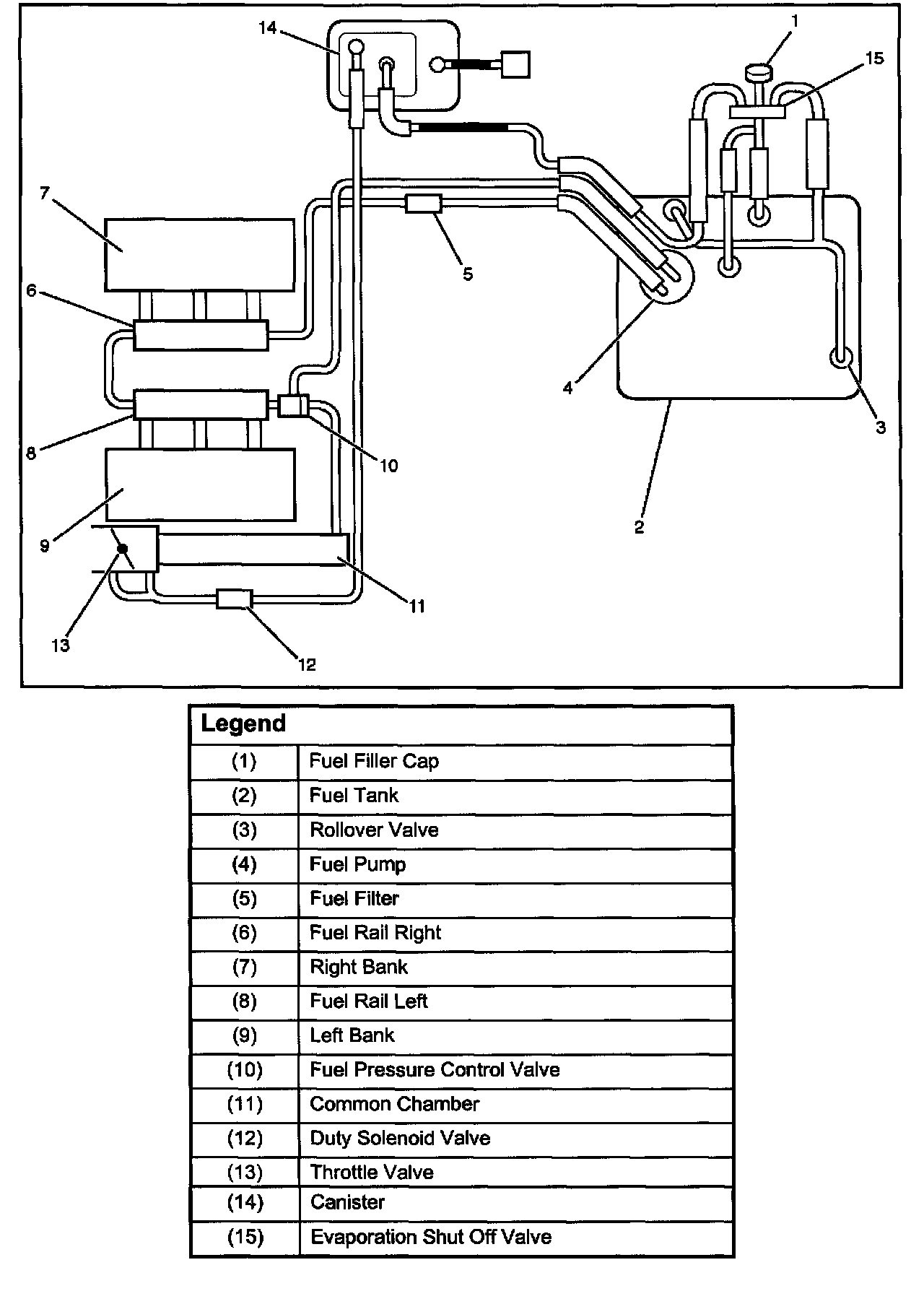 14
1
15
7
5
6
4
3
8
10
2
9
11
13
12

| Legend | |
|---|---|
| (1) | Fuel Filler Cap |
| (2) | Fuel Tank |
| (3) | Rollover Valve |
| (4) | Fuel Pump |
| (5) | Fuel Filter |
| (6) | Fuel Rail Right |
| (7) | Right Bank |
| (8) | Fuel Rail Left |
| (9) | Left Bank |
| (10) | Fuel Pressure Control Valve |
| (11) | Common Chamber |
| (12) | Duty Solenoid Valve |
| (13) | Throttle Valve |
| (14) | Canister |
| (15) | Evaporation Shut Off Valve |