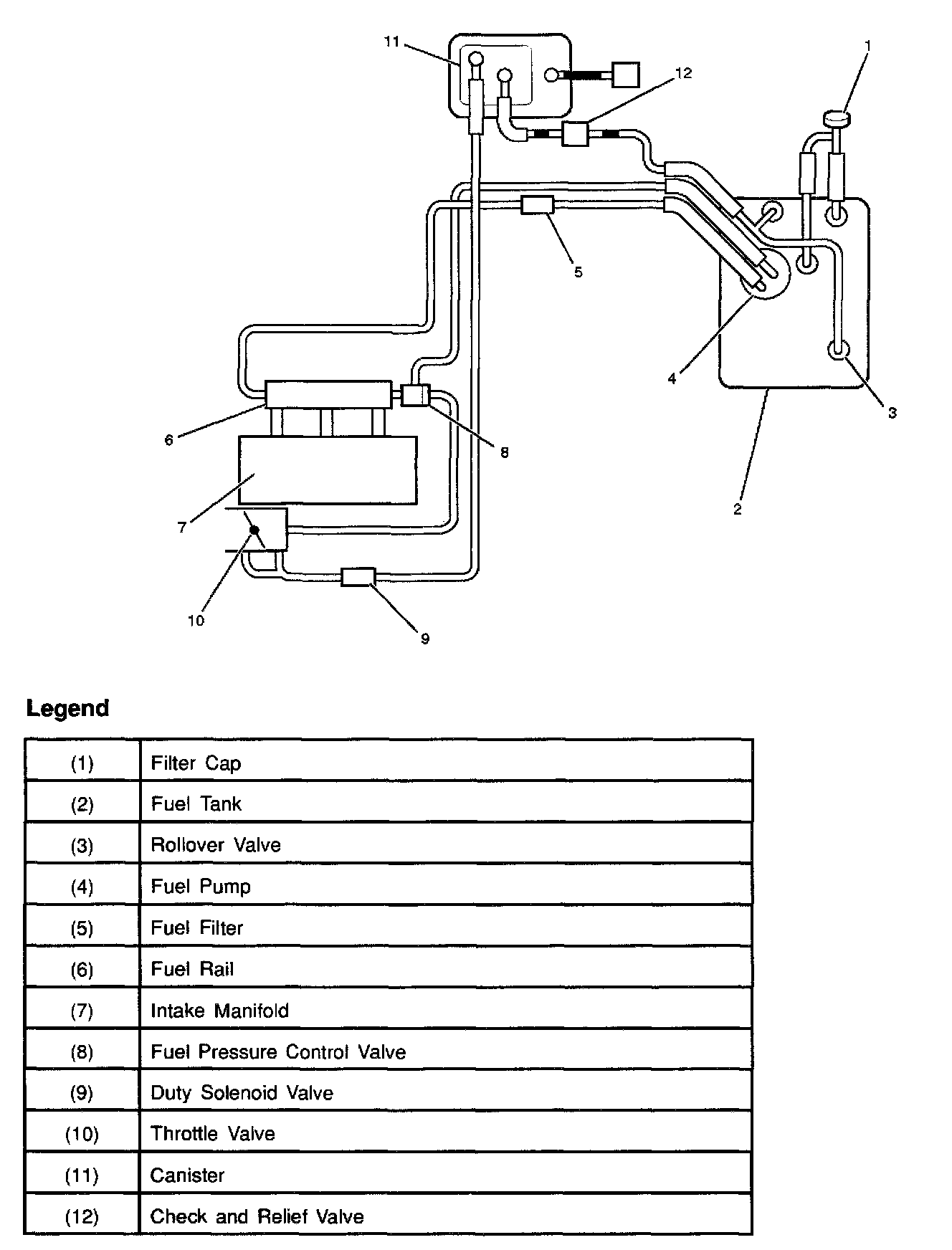 11
12
1
5
4
3
2
6
8
7
10
9

Legend

| (1) | Filter Cap |
|---|---|
| (2) | Fuel Tank |
| (3) | Rollover Valve |
| (4) | Fuel Pump |
| (5) | Fuel Filter |
| (6) | Fuel Rail |
| (7) | Intake Manifold |
| (8) | Fuel Pressure Control Valve |
| (9) | Duty Solenoid Valve |
| (10) | Throttle Valve |
| (11) | Canister |
| (12) | Check and Relief Valve |