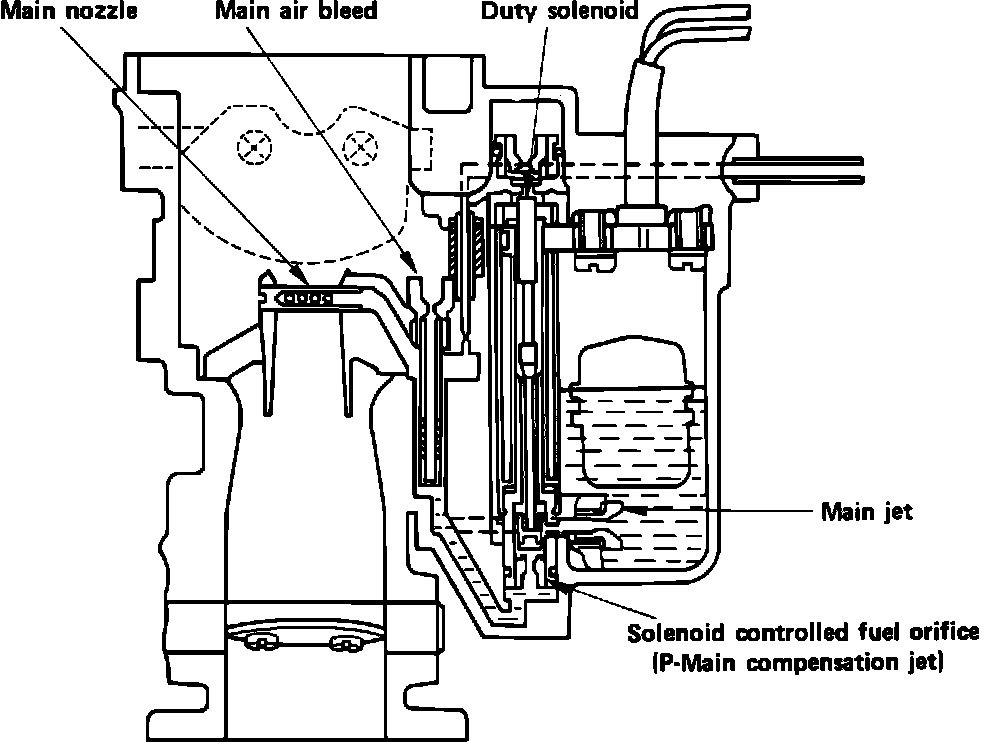 Main nozzle
Main air bleed
Duty solenoid
Main jet
Solenoid controlled fuel orifice
(P-Main compensation jet)