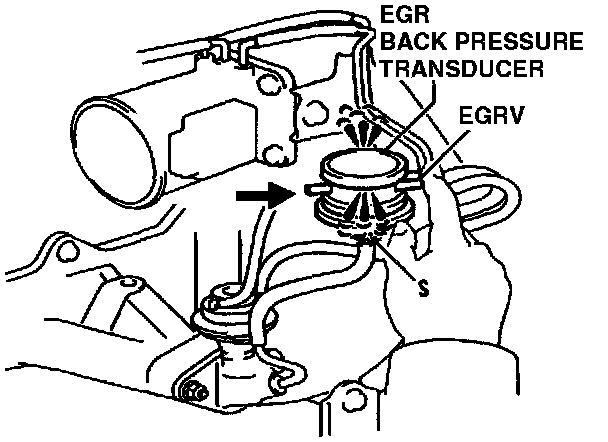 EGR BACK PRESSURE TRANSDUCER

EGRV

S