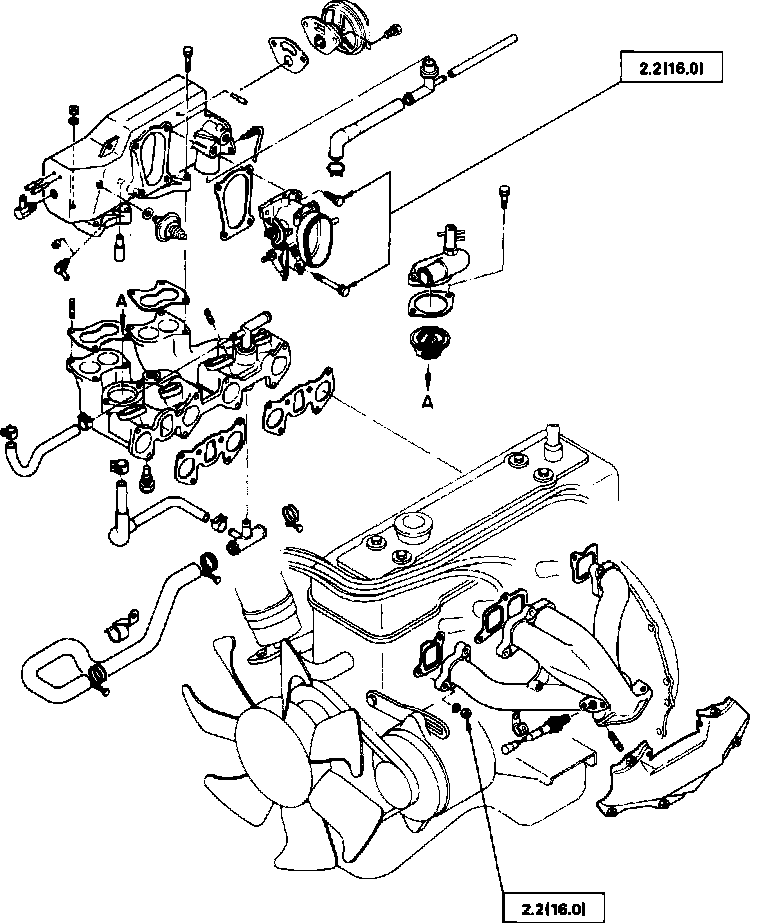 2.2(16.0)

A

A

2.2(16.0)