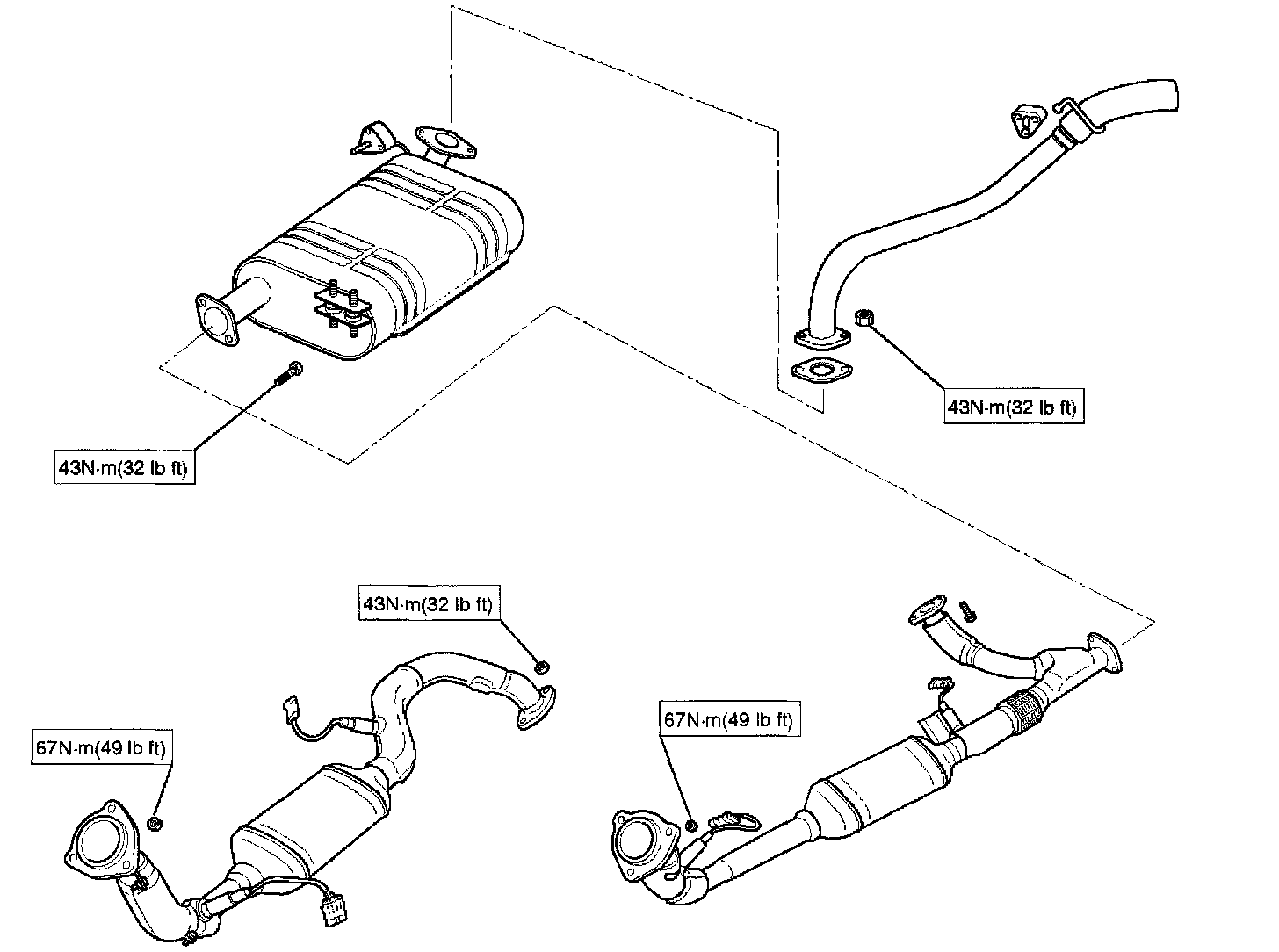 43N·m(32 lb ft)

43N·m(32 lb ft)

43N·m(32 lb ft)

67N·m(49 lb ft)

67N·m(49 lb ft)