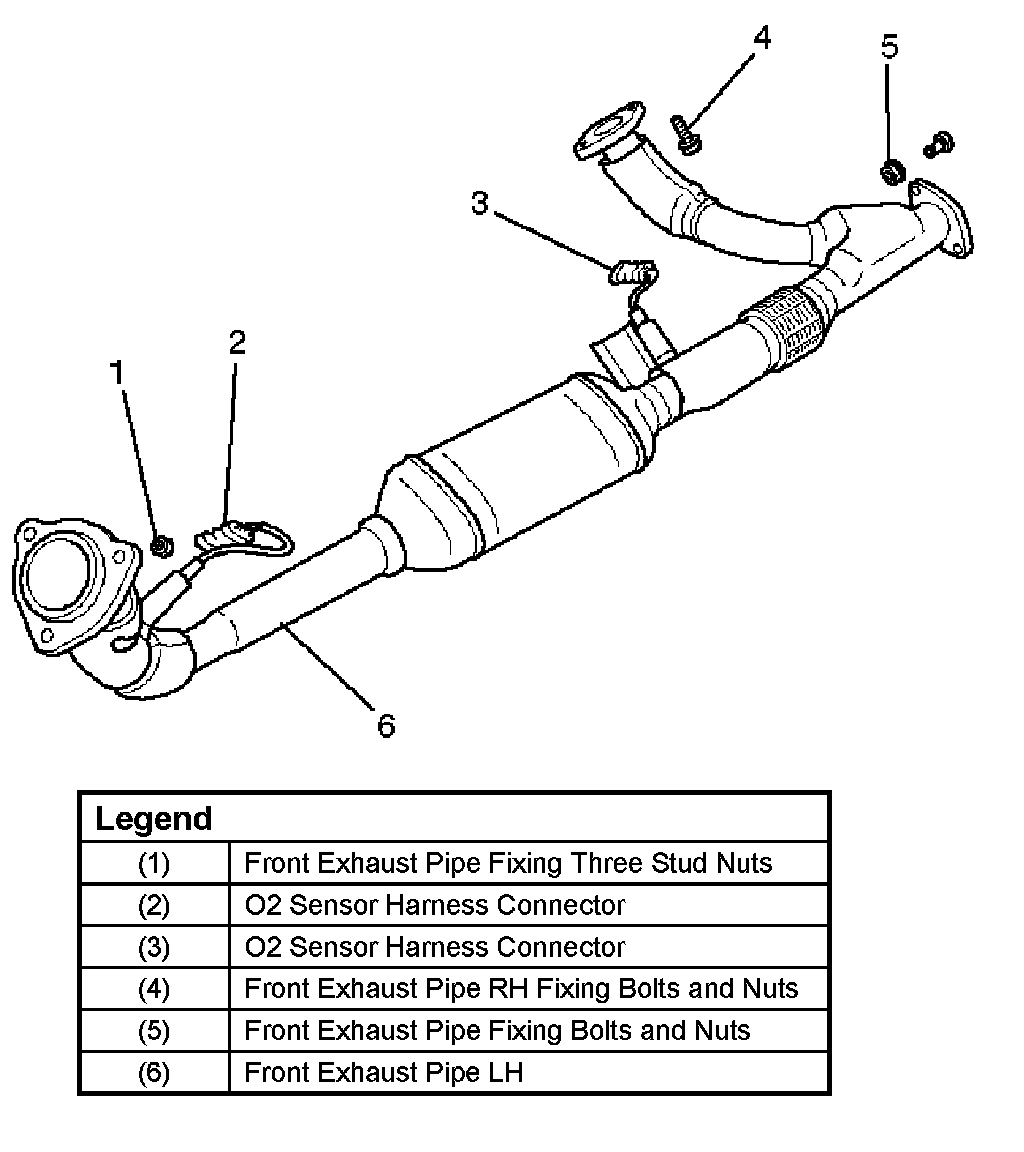 4
5
3
2
1
6

| Legend | |
|---|---|
| (1) | Front Exhaust Pipe Fixing Three Stud Nuts |
| (2) | O2 Sensor Harness Connector |
| (3) | O2 Sensor Harness Connector |
| (4) | Front Exhaust Pipe RH Fixing Bolts and Nuts |
| (5) | Front Exhaust Pipe Fixing Bolts and Nuts |
| (6) | Front Exhaust Pipe LH |