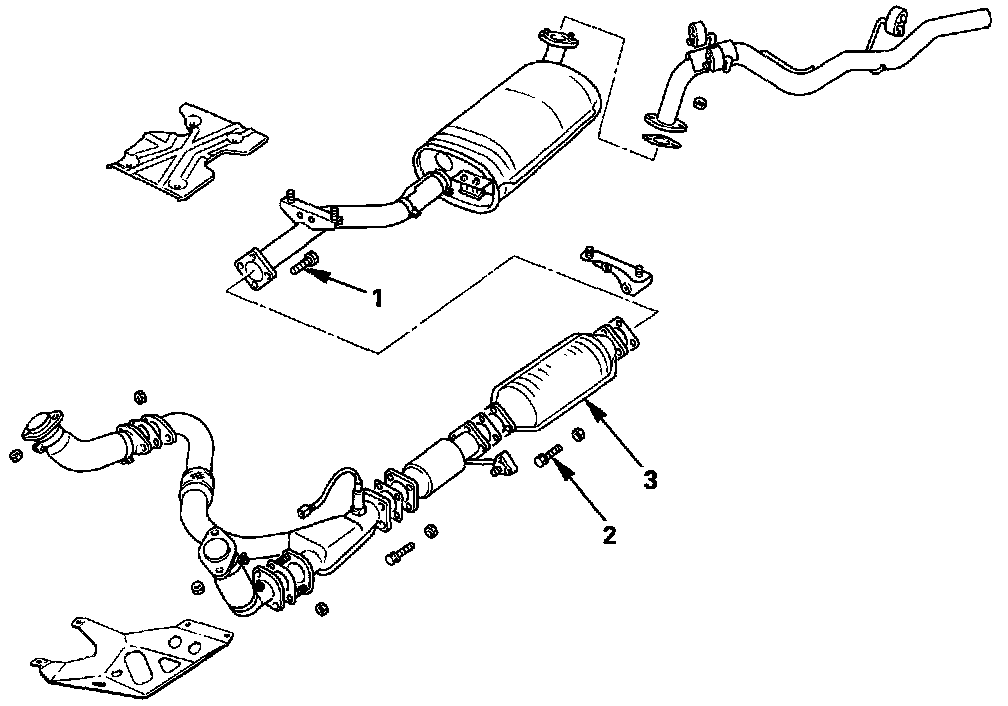 1

3

2