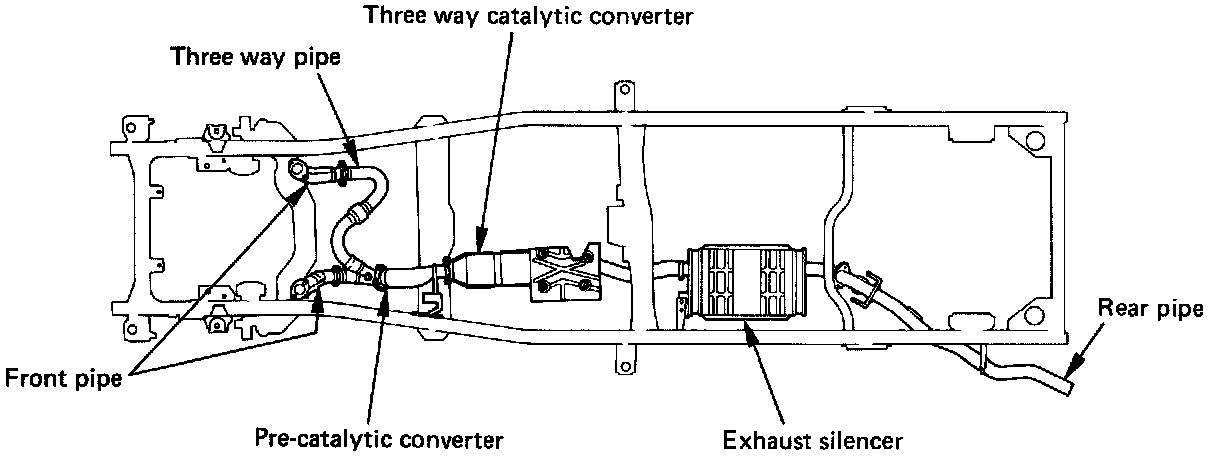 Three way catalytic converter

Three way pipe

Rear pipe

Front pipe

Pre-catalytic converter

Exhaust silencer