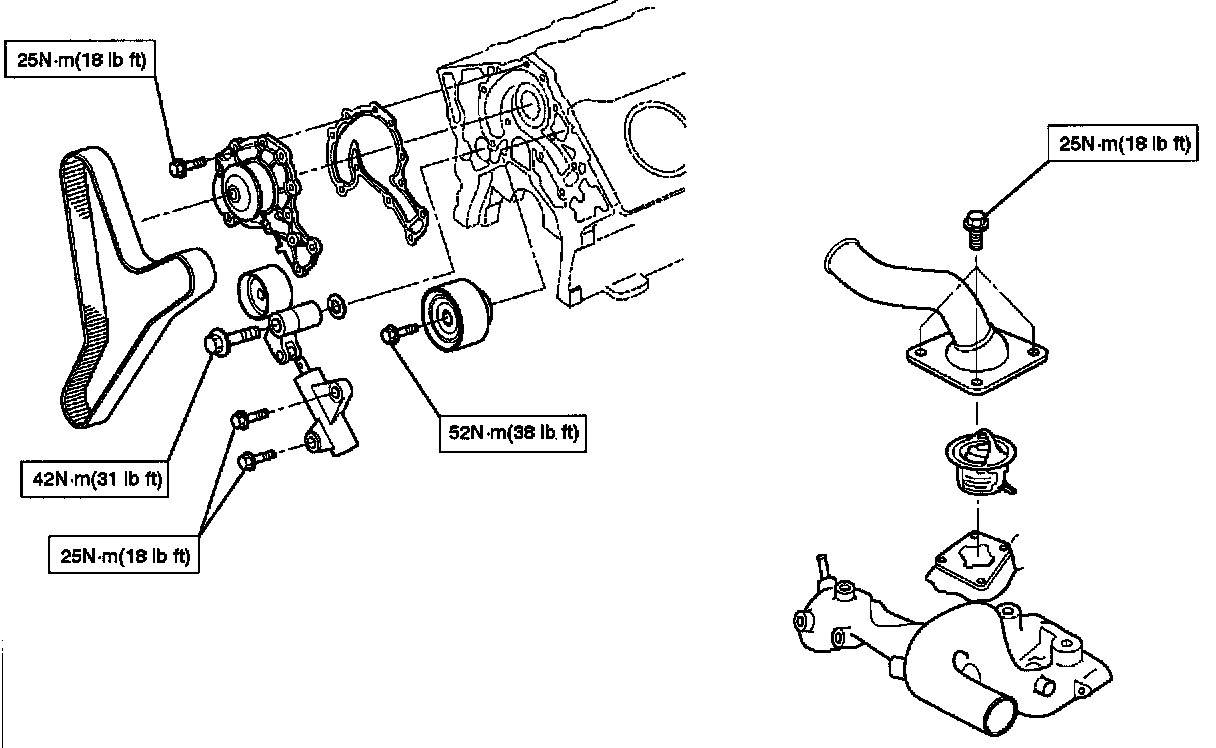 25N·m(18 lb ft)

25N·m(18 lb ft)

52N·m(38 lb ft)

42N·m(31 lb ft)

25N·m(18 lb ft)