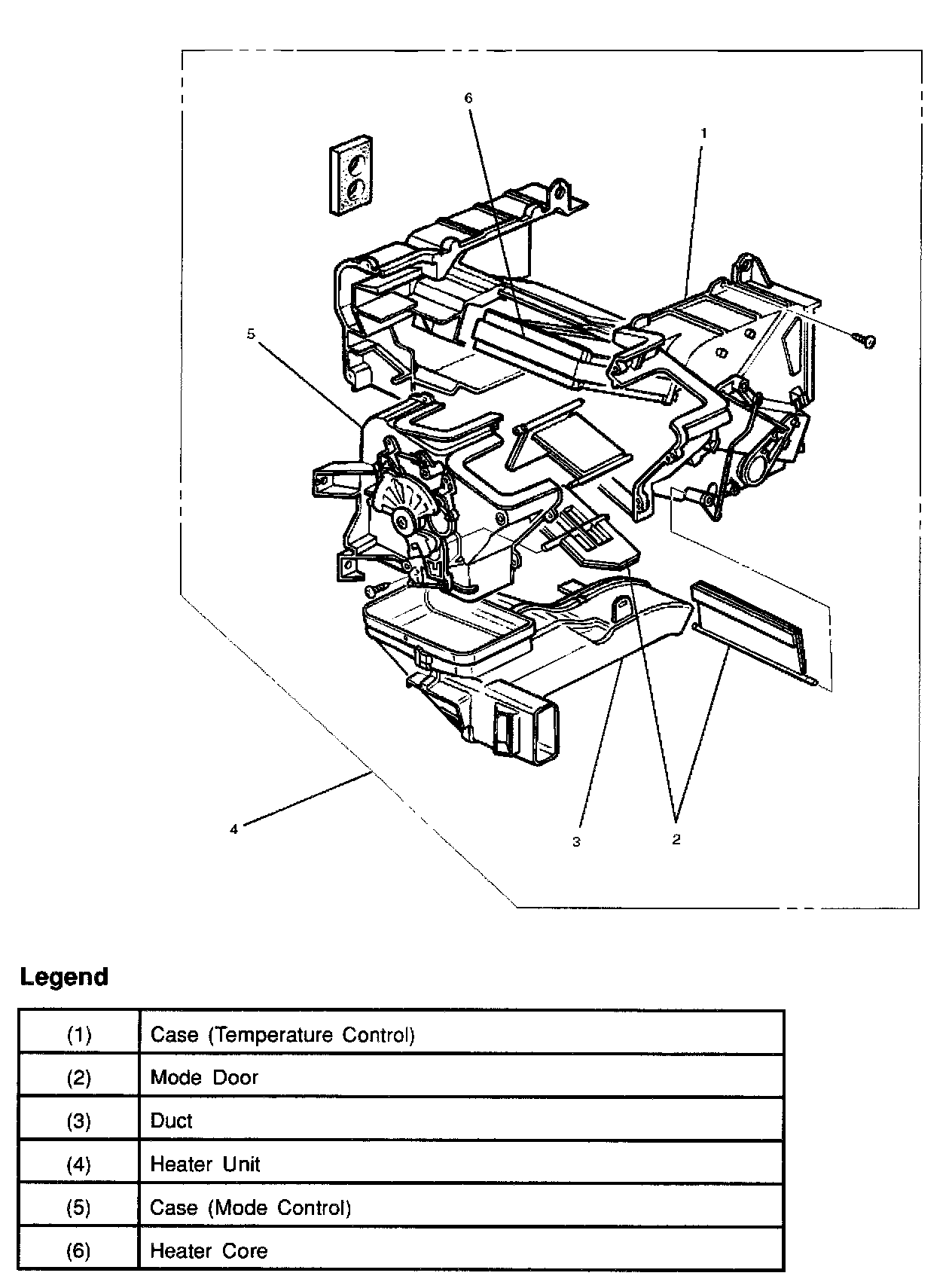 6
1
5
4
3
2

Legend

| (1) | Case (Temperature Control) |
|---|---|
| (2) | Mode Door |
| (3) | Duct |
| (4) | Heater Unit |
| (5) | Case (Mode Control) |
| (6) | Heater Core |