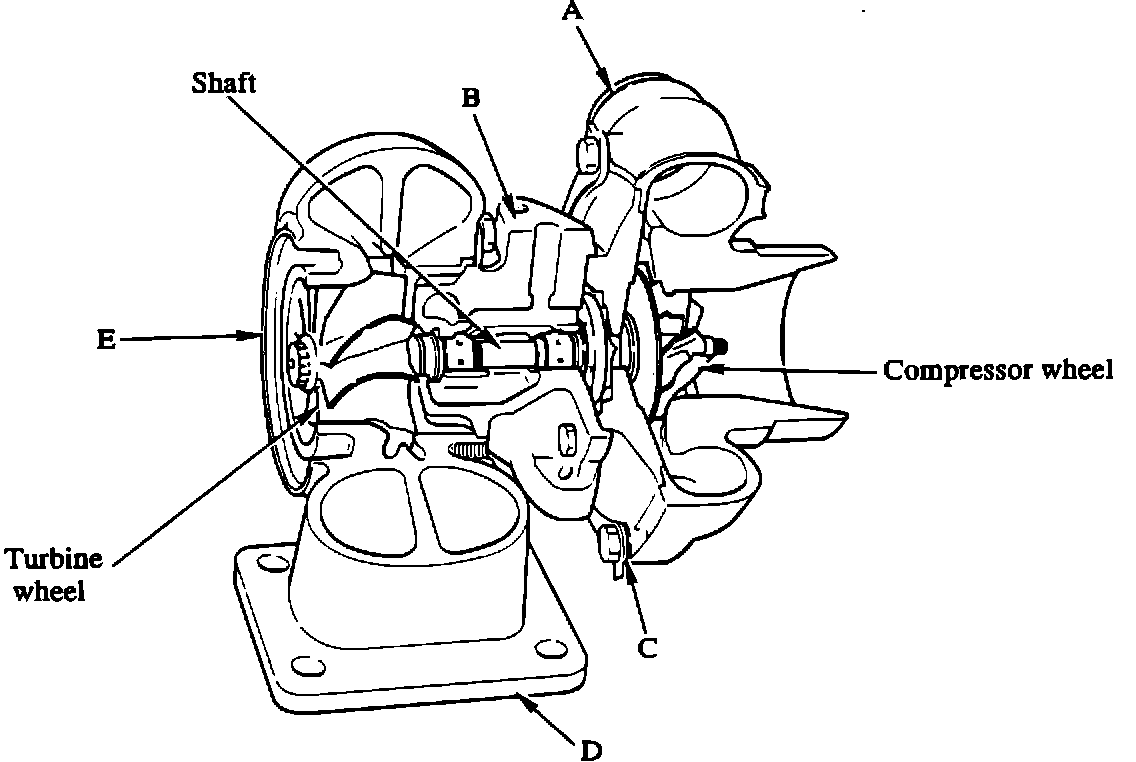 A

Shaft

B

E

Compressor wheel

Turbine wheel

C

D