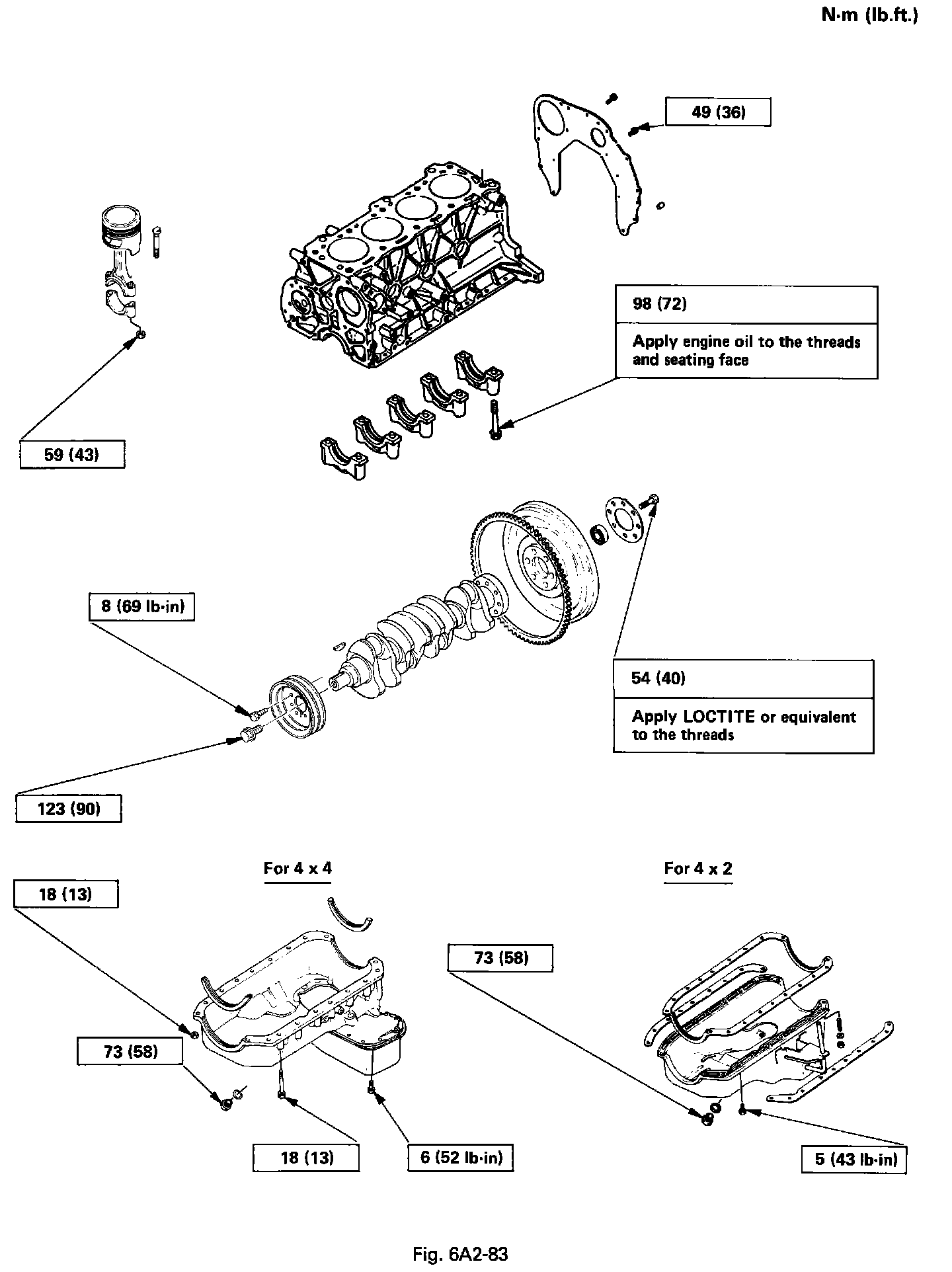 N·m (lb.ft.)

49 (36)

98 (72)

Apply engine oil to the threads and seating face

59 (43)

8 (69 lb·in)

54 (40)

Apply LOCTITE or equivalent to the threads

123 (90)

For 4 x 4

For 4 x 2

18 (13)

73 (58)

73 (58)

18 (13)

6 (52 lb·in)

5 (43 lb·in)

Fig. 6A2-83