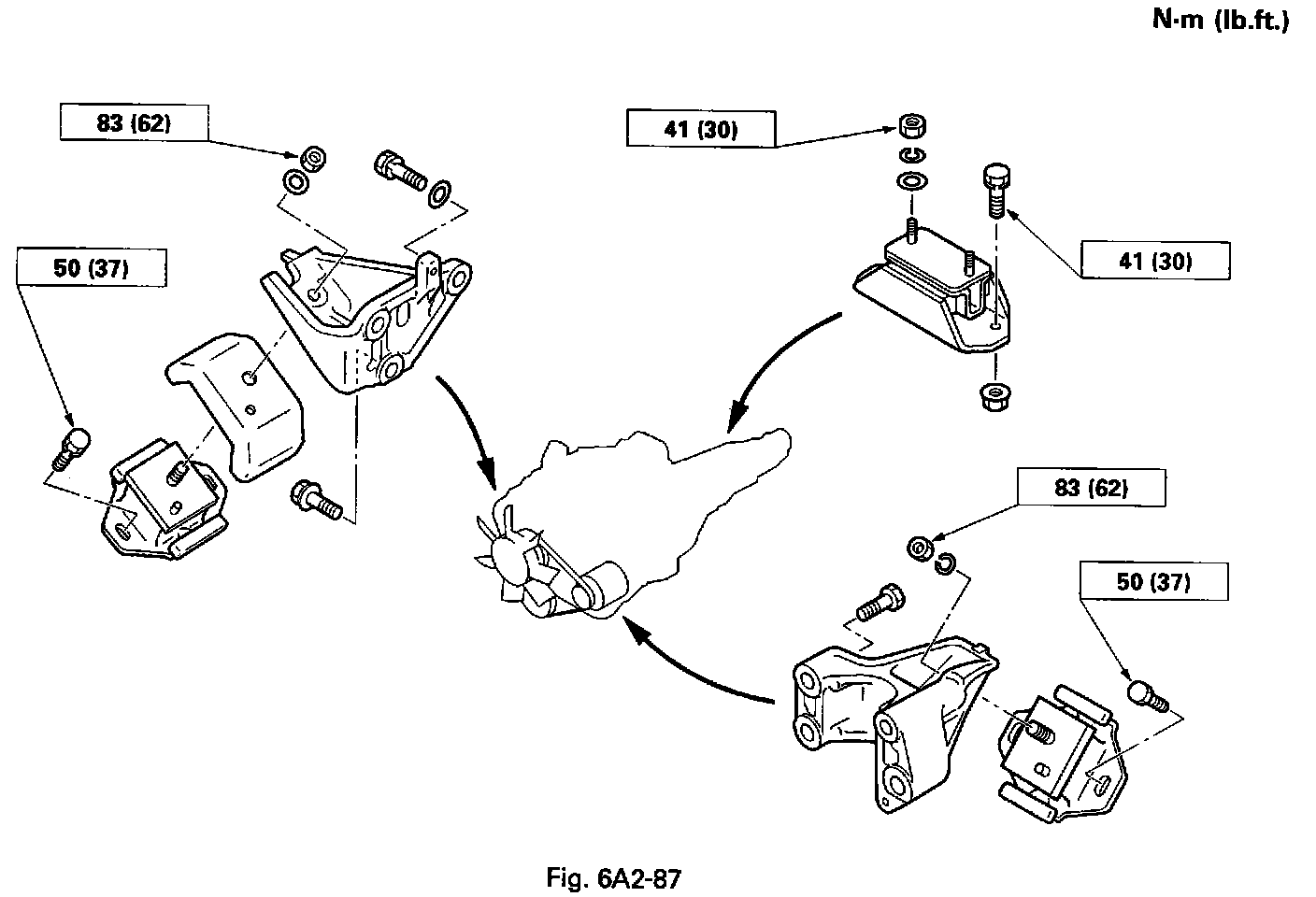 N·m (lb.ft.)

83 (62)

41 (30)

50 (37)

41 (30)

83 (62)

50 (37)

Fig. 6A2-87