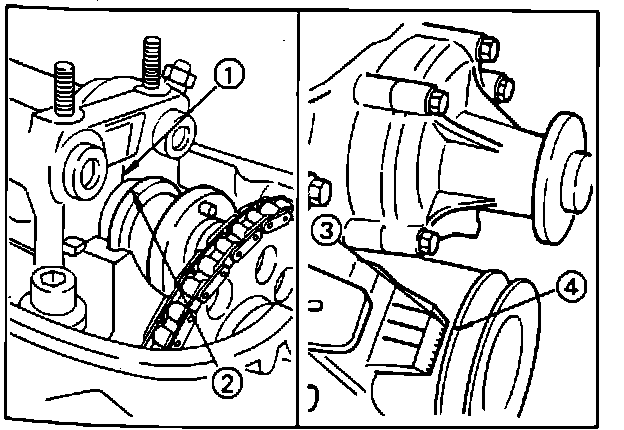 1
2
3
4