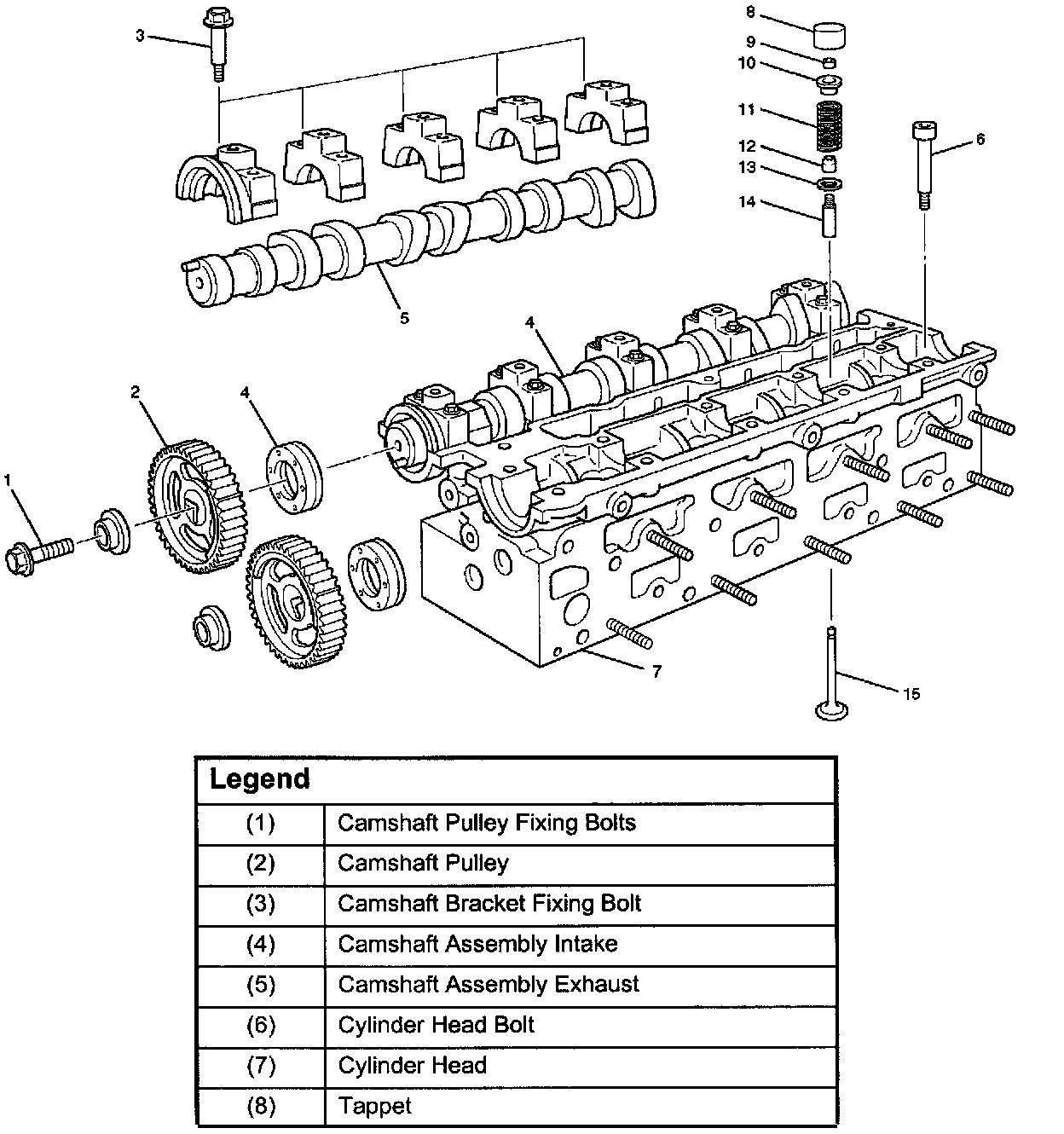 3
8
9
10
11
12
13
14
6
5
4
2
4
1
7
15

| Legend | |
|---|---|
| (1) | Camshaft Pulley Fixing Bolts |
| (2) | Camshaft Pulley |
| (3) | Camshaft Bracket Fixing Bolt |
| (4) | Camshaft Assembly Intake |
| (5) | Camshaft Assembly Exhaust |
| (6) | Cylinder Head Bolt |
| (7) | Cylinder Head |
| (8) | Tappet |