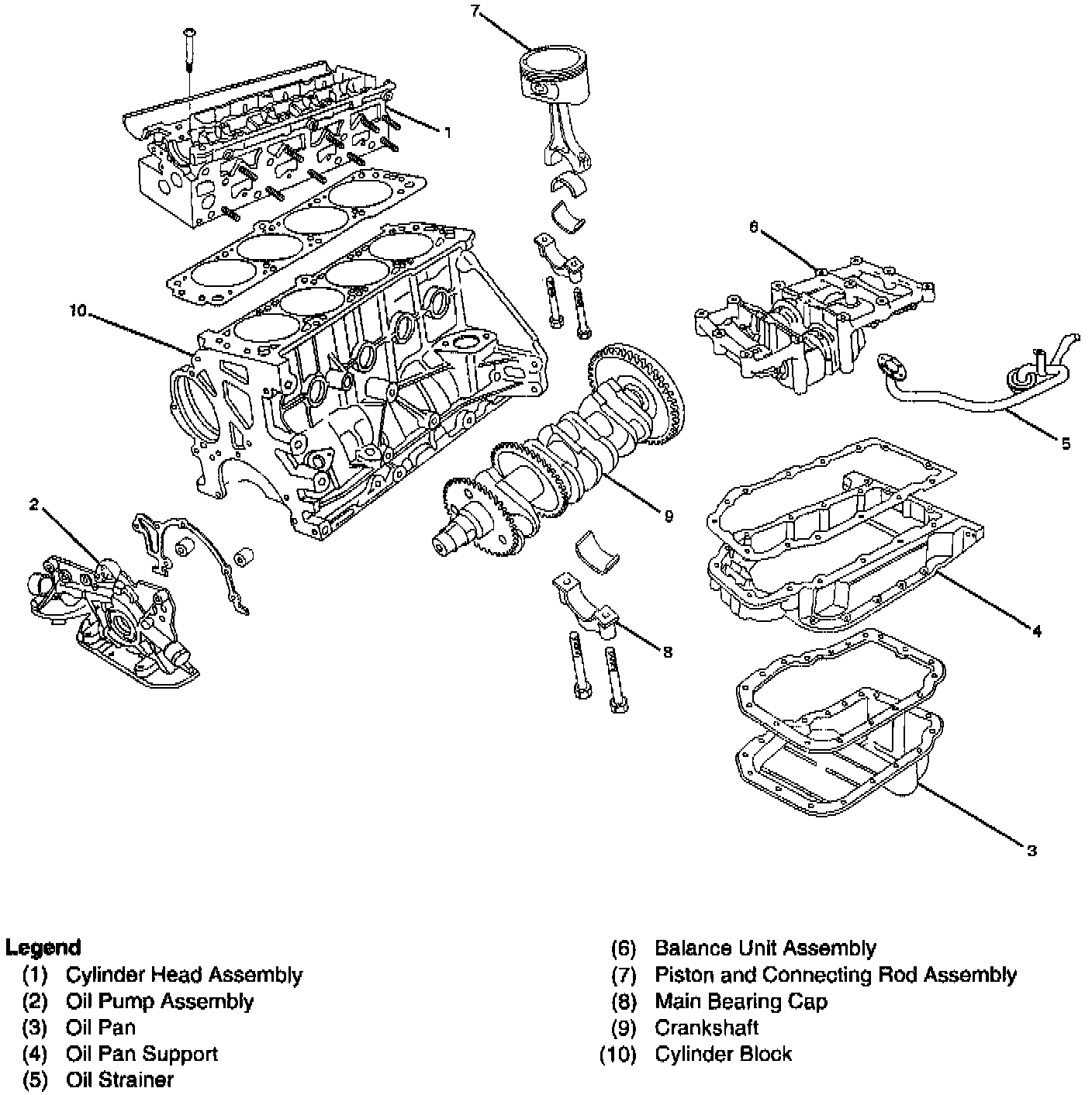 7

1

6

10

5

2

9

4

8

3

Legend
(1) Cylinder Head Assembly
(2) Oil Pump Assembly
(3) Oil Pan
(4) Oil Pan Support
(5) Oil Strainer

(6) Balance Unit Assembly
(7) Piston and Connecting Rod Assembly
(8) Main Bearing Cap
(9) Crankshaft
(10) Cylinder Block