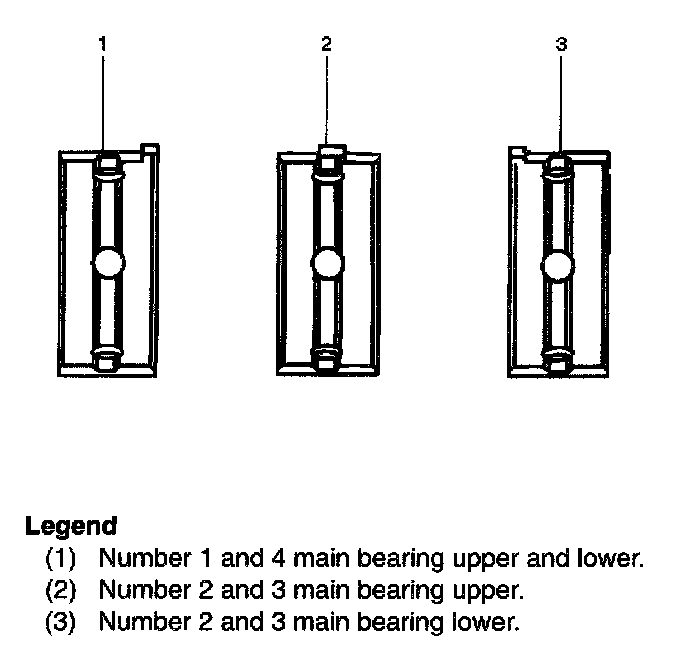 1
2
3

Legend
(1) Number 1 and 4 main bearing upper and lower.
(2) Number 2 and 3 main bearing upper.
(3) Number 2 and 3 main bearing lower.