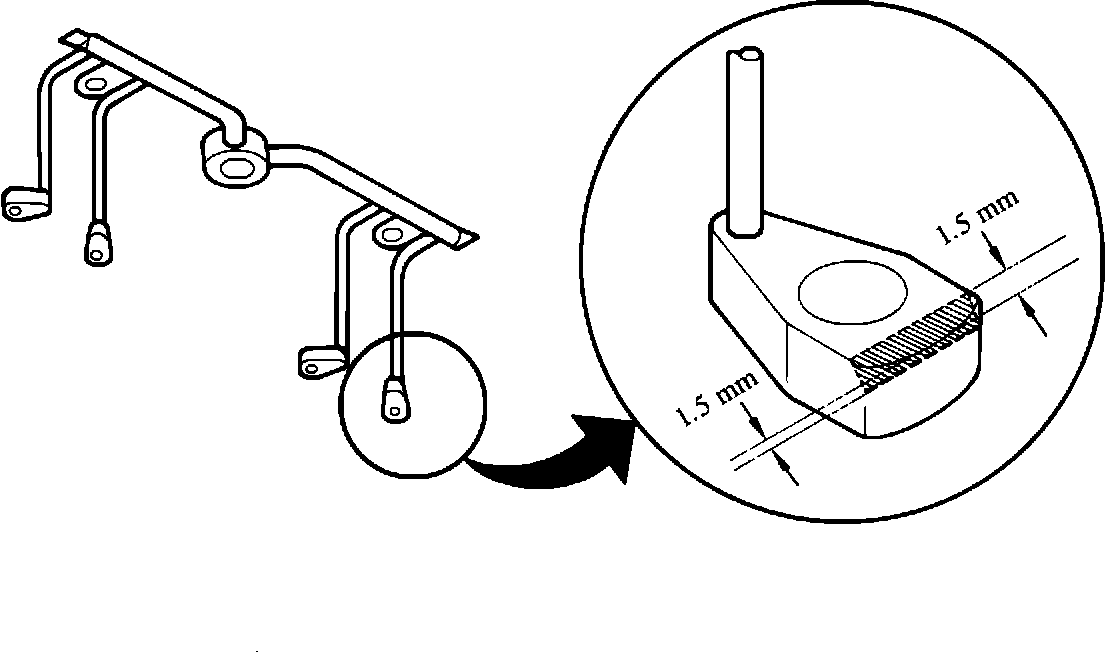 1.5 mm
1.5 mm