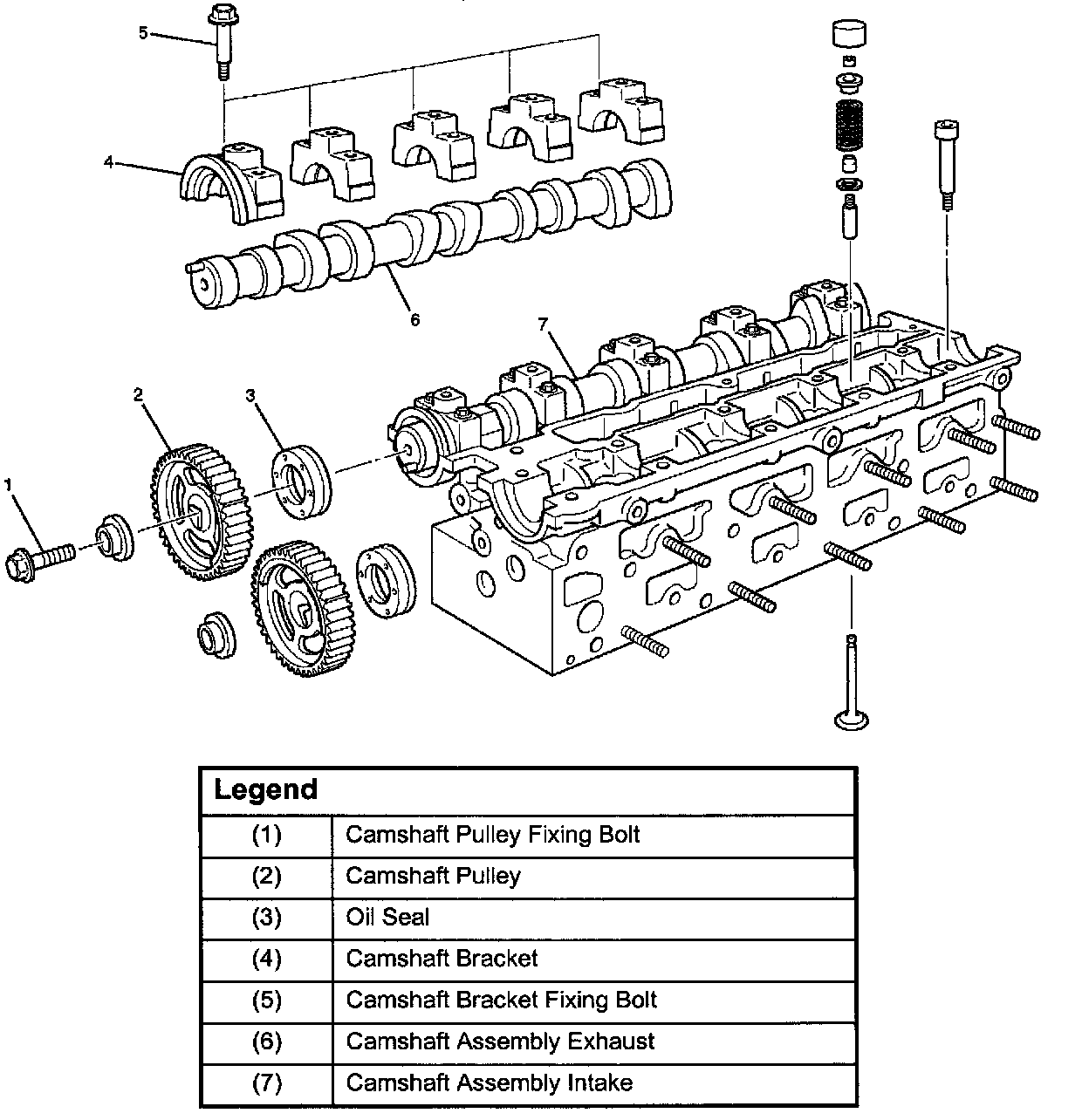 5

4

6

7

2

3

1

| Legend | |
|---|---|
| (1) | Camshaft Pulley Fixing Bolt |
| (2) | Camshaft Pulley |
| (3) | Oil Seal |
| (4) | Camshaft Bracket |
| (5) | Camshaft Bracket Fixing Bolt |
| (6) | Camshaft Assembly Exhaust |
| (7) | Camshaft Assembly Intake |