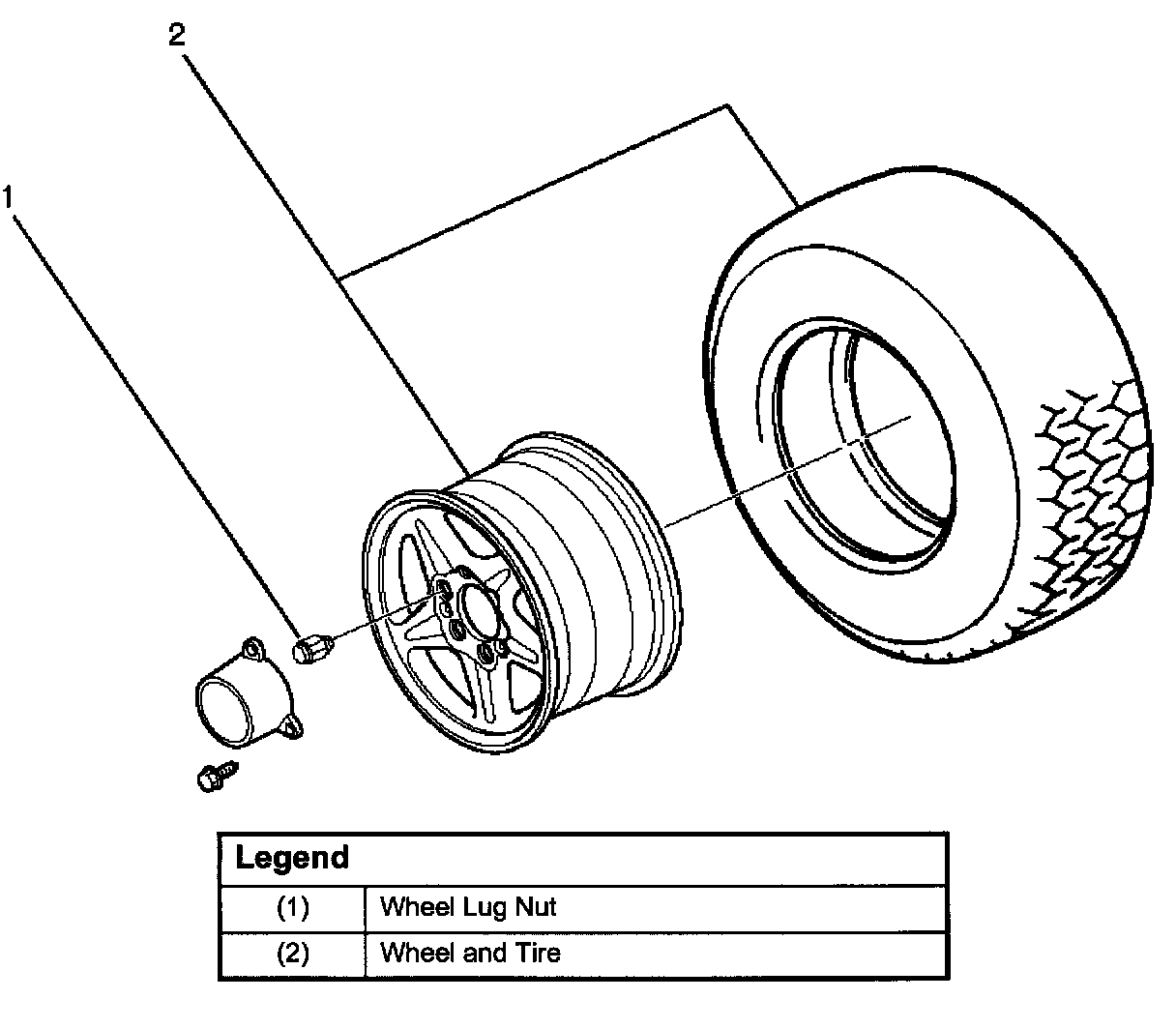 2

1

| Legend | |
|---|---|
| (1) | Wheel Lug Nut |
| (2) | Wheel and Tire |