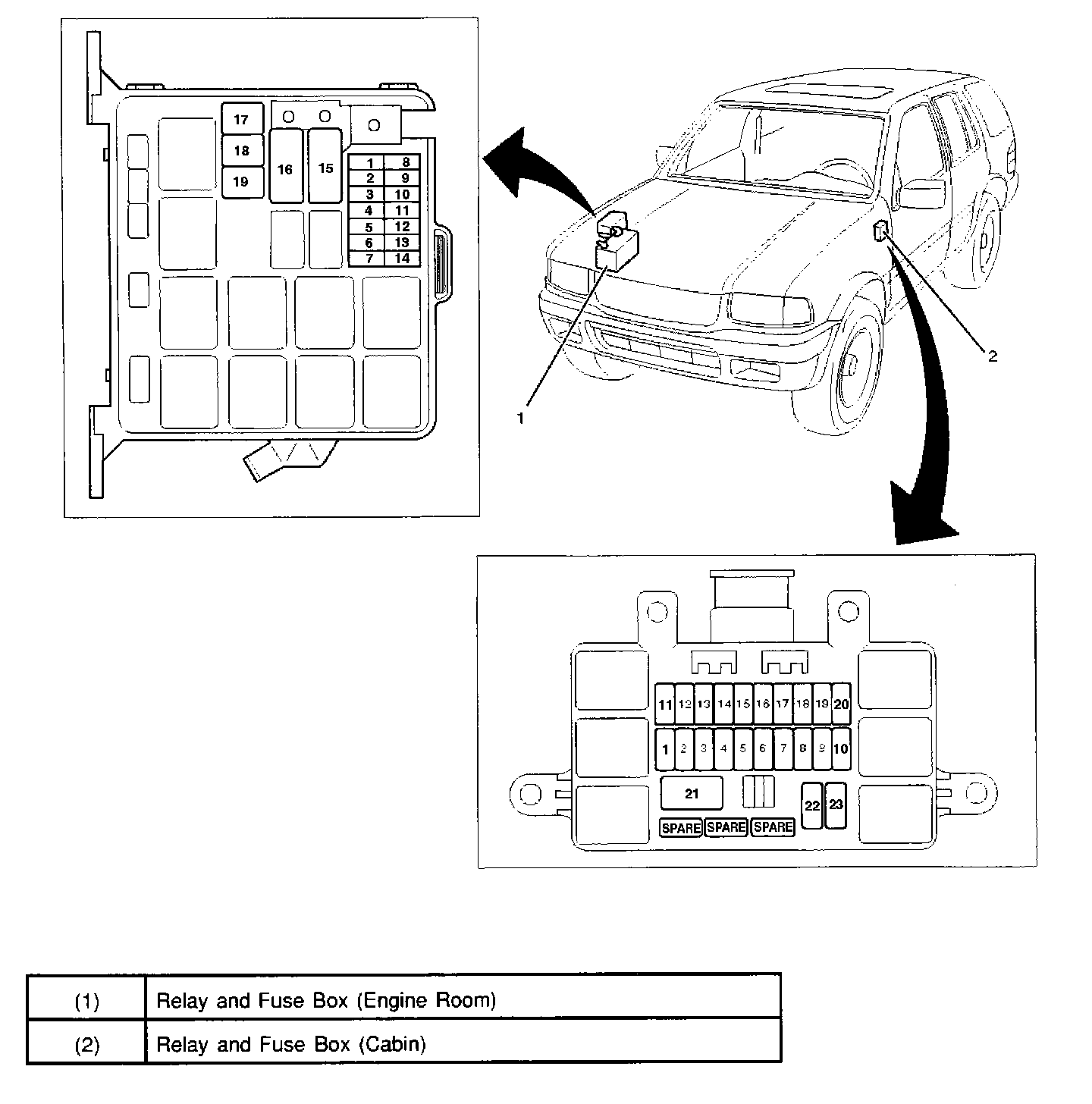 17
18
19
16
15

| 1 | 8 |
|---|---|
| 2 | 9 |
| 3 | 10 |
| 4 | 11 |
| 5 | 12 |
| 6 | 13 |
| 7 | 14 |

1
2

11 12 13 14 15 16 17 18 19 20
1 2 3 4 5 6 7 8 9 10
21
22 23
SPARE SPARE SPARE

| (1) | Relay and Fuse Box (Engine Room) |
|---|---|
| (2) | Relay and Fuse Box (Cabin) |