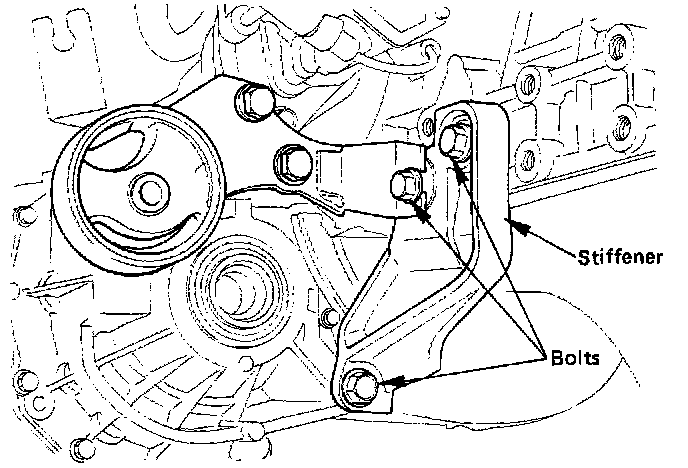 Stiffener

Bolts