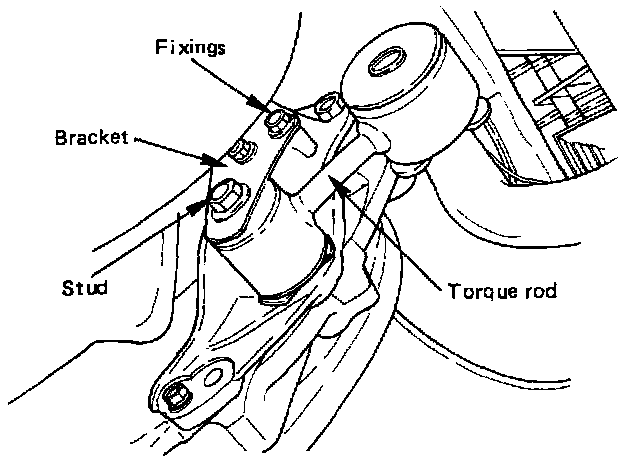 Fixings

Bracket

Stud

Torque rod