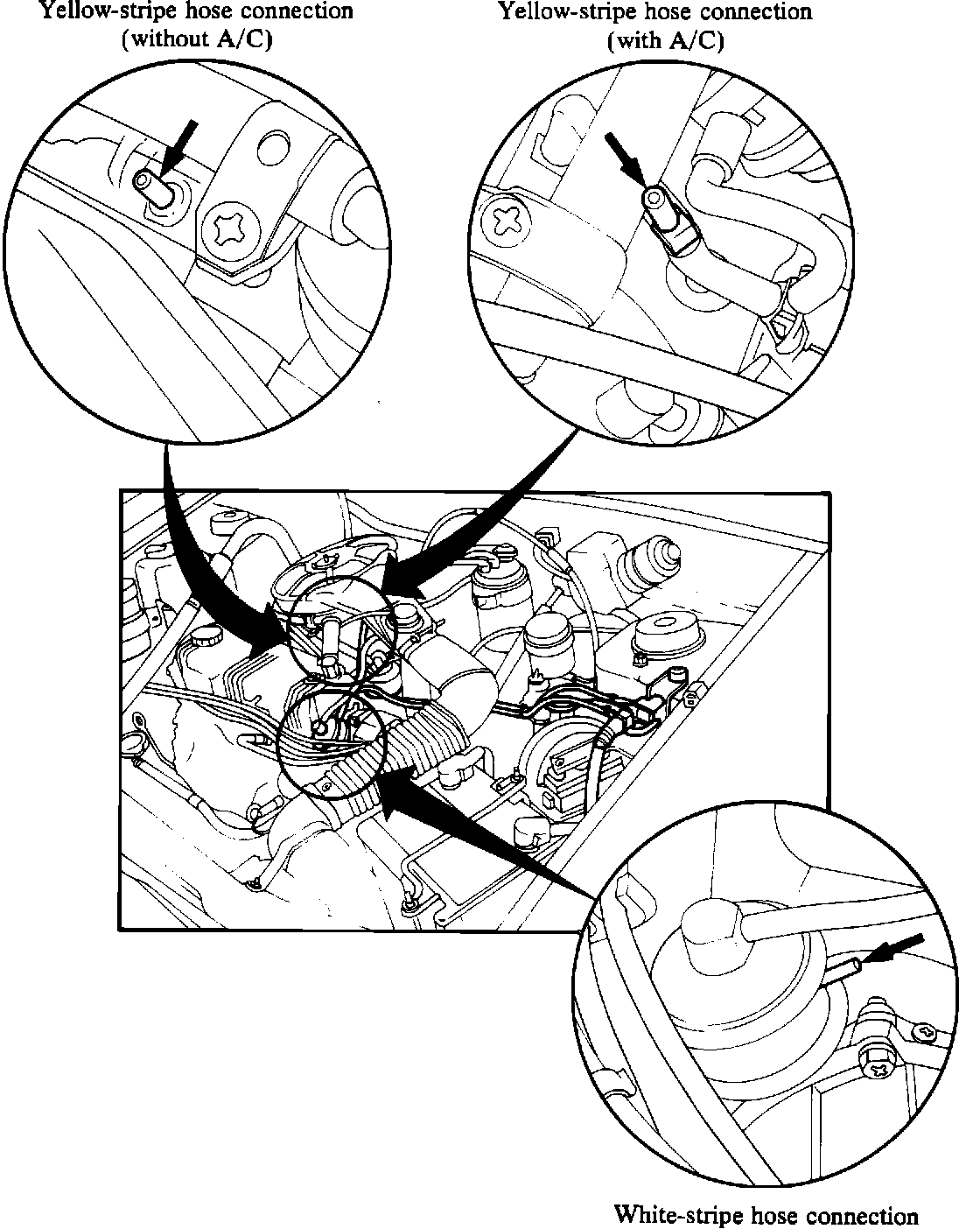 Yellow-stripe hose connection (without A/C)

Yellow-stripe hose connection (with A/C)

White-stripe hose connection