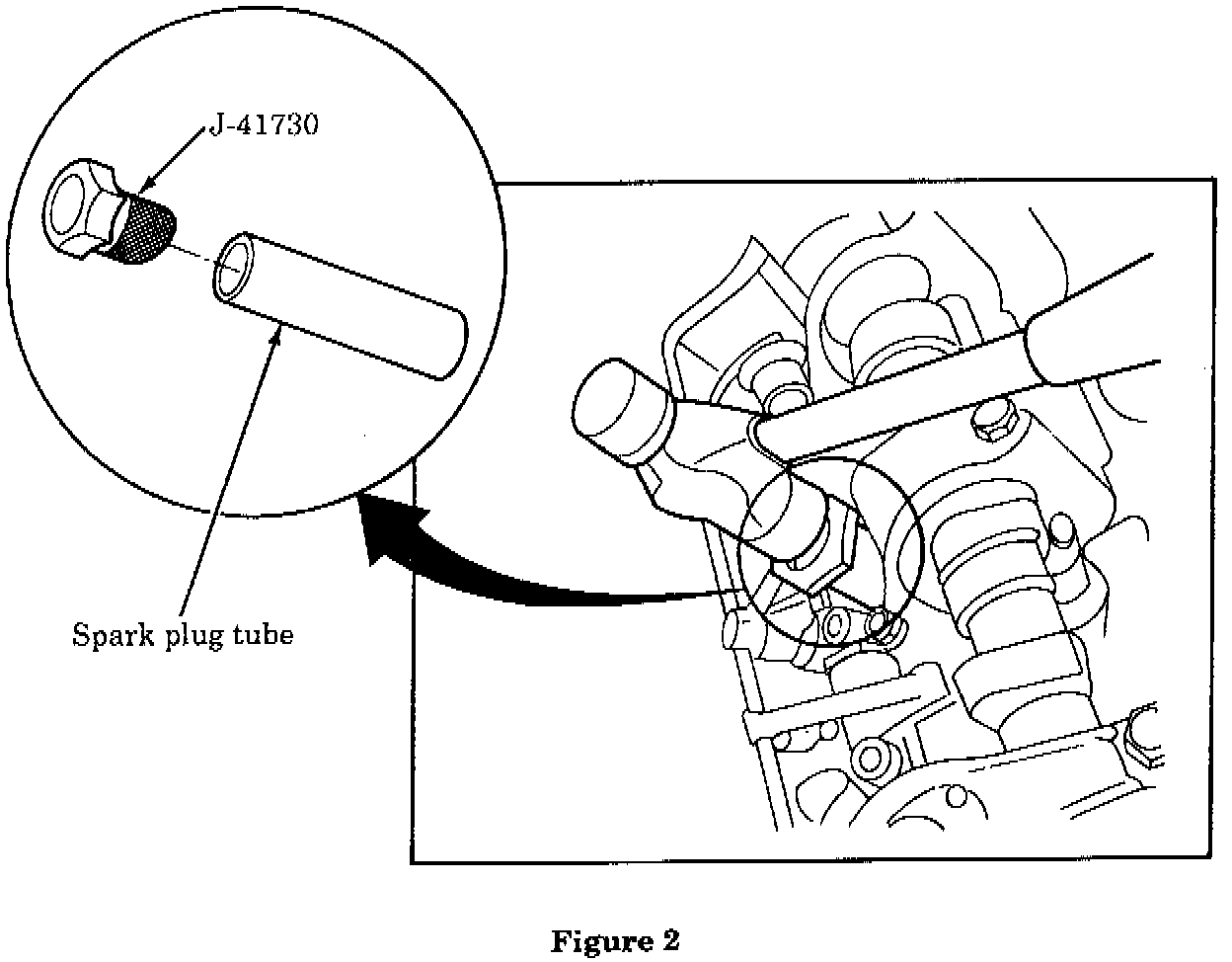 J-41730

Spark plug tube

Figure 2