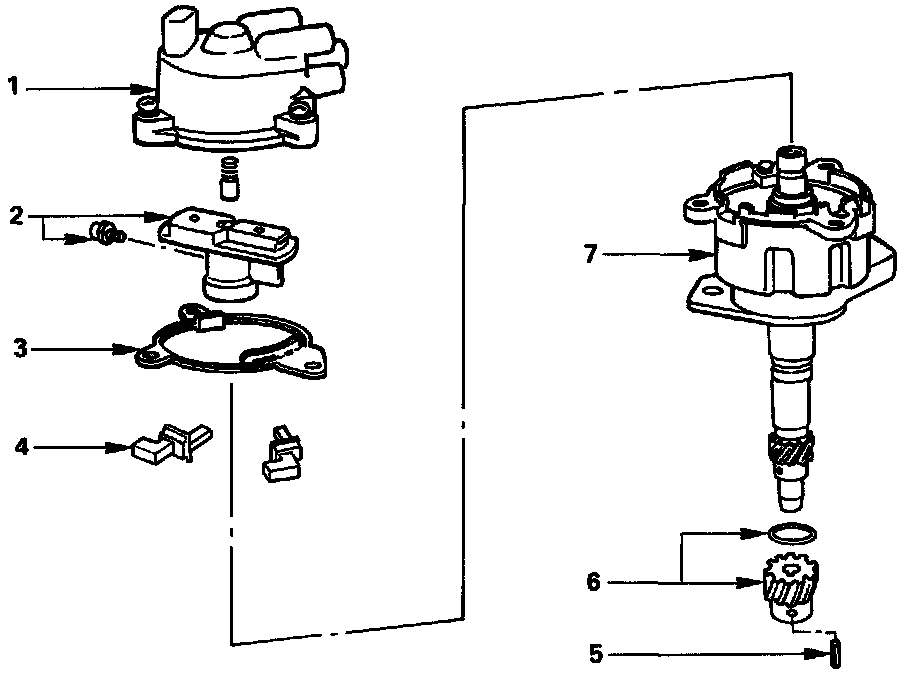 1
2
3
4
7
6
5