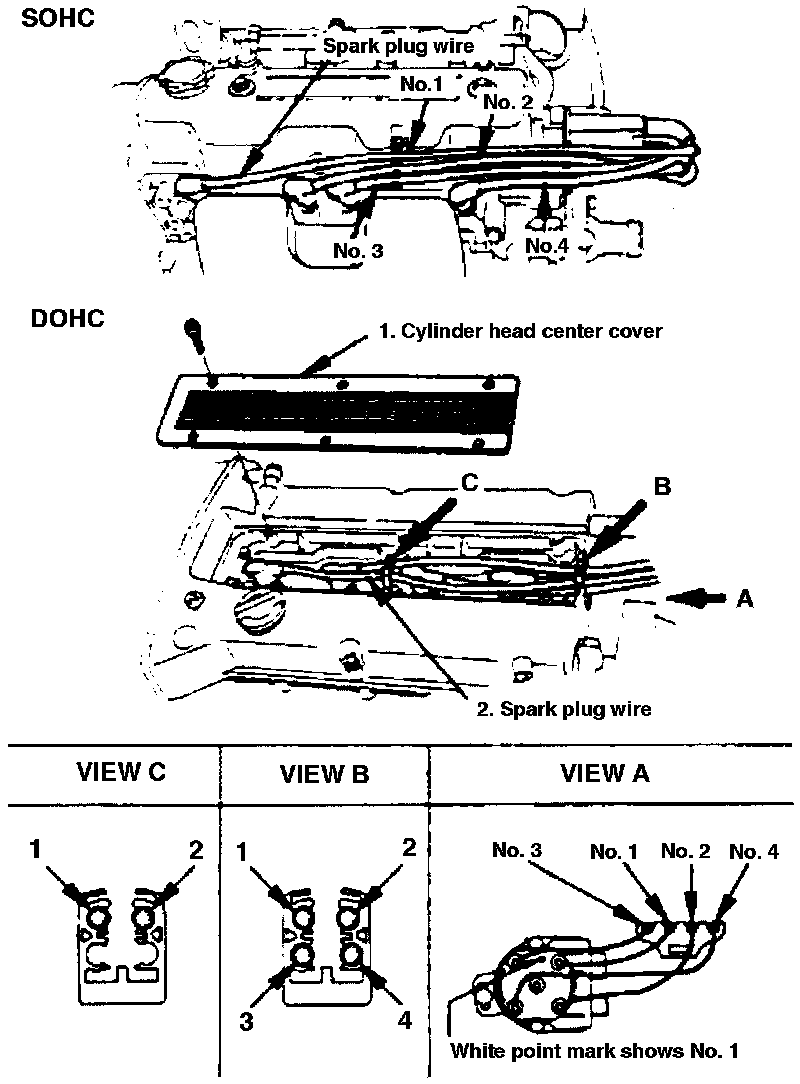 SOHC

Spark plug wire

No.1

No. 2

No. 3

No.4

DOHC

1. Cylinder head center cover

C

B

A

2. Spark plug wire

| VIEW C | VIEW B | VIEW A |
|---|---|---|
| 1 2 | 1 2 3 4 | No. 3 No. 1 No. 2 No. 4 White point mark shows No. 1 |