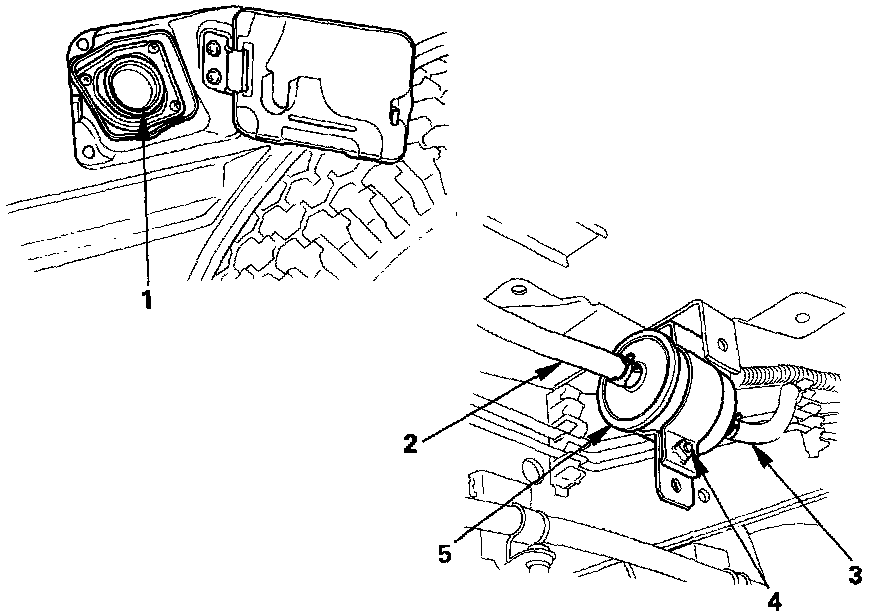 1

2

5

4

3