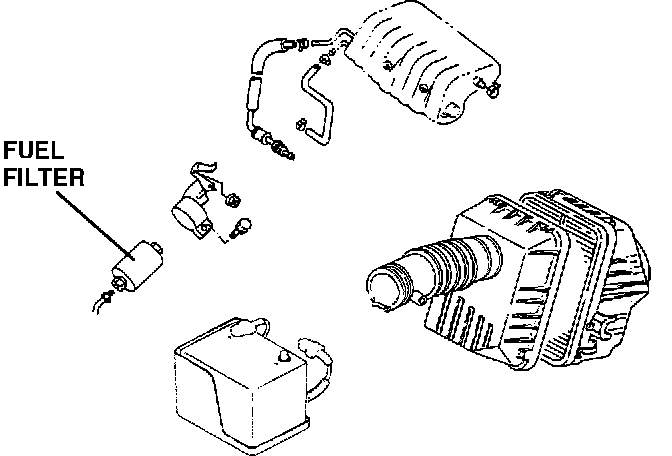 FUEL
FILTER