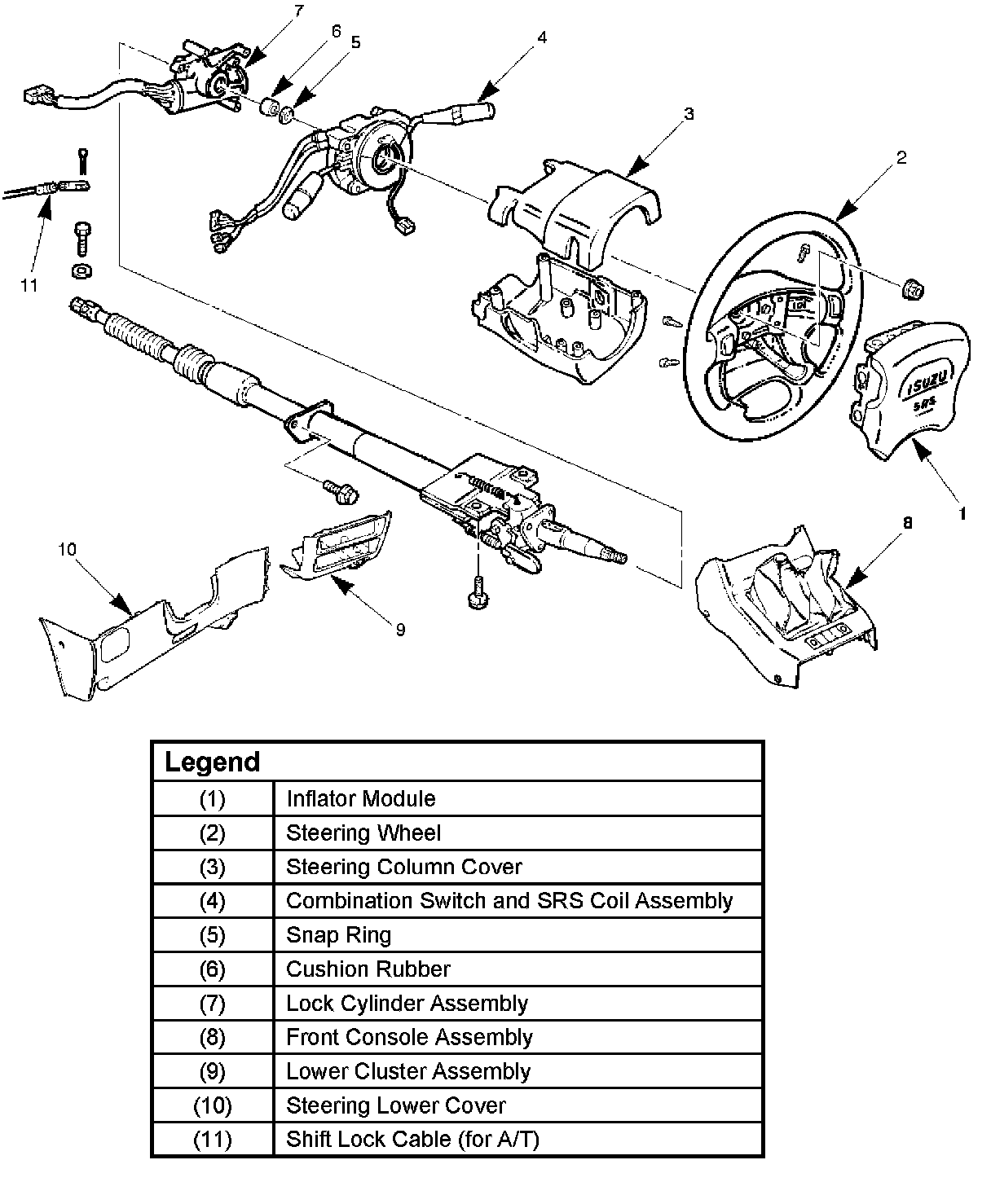 7
6
5
4
3
2
11
ISUZU
SRS
1
8
10
9

| Legend | |
|---|---|
| (1) | Inflator Module |
| (2) | Steering Wheel |
| (3) | Steering Column Cover |
| (4) | Combination Switch and SRS Coil Assembly |
| (5) | Snap Ring |
| (6) | Cushion Rubber |
| (7) | Lock Cylinder Assembly |
| (8) | Front Console Assembly |
| (9) | Lower Cluster Assembly |
| (10) | Steering Lower Cover |
| (11) | Shift Lock Cable (for A/T) |