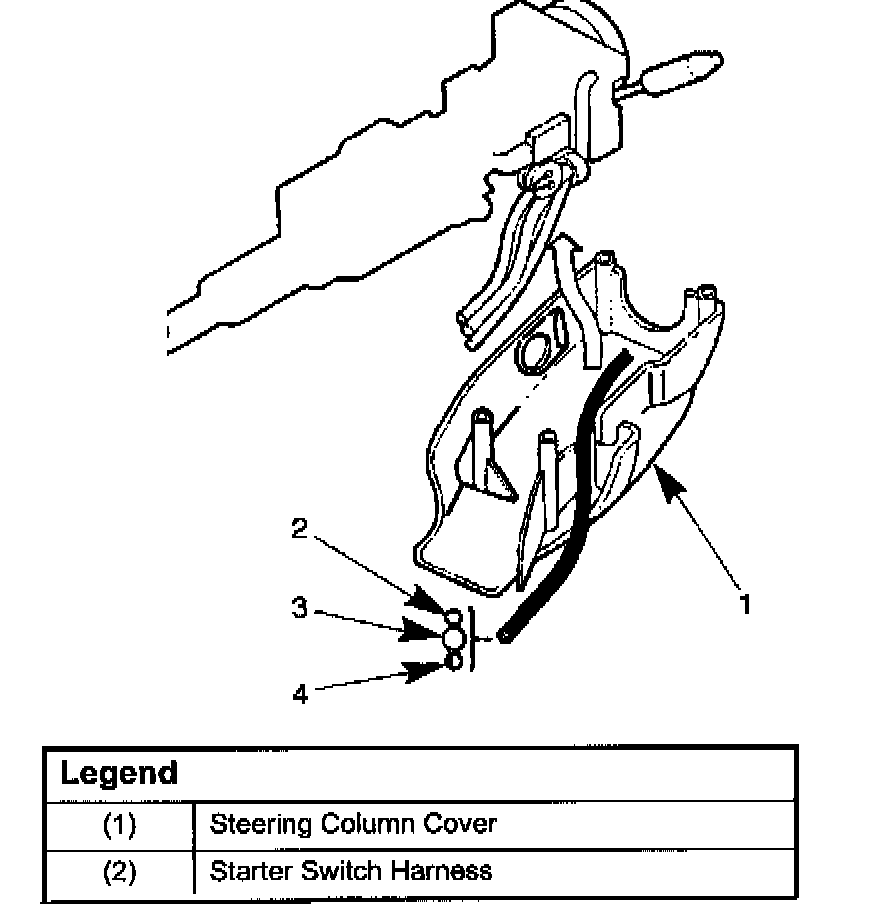 2

3

4

1

| Legend | |
|---|---|
| (1) | Steering Column Cover |
| (2) | Starter Switch Harness |