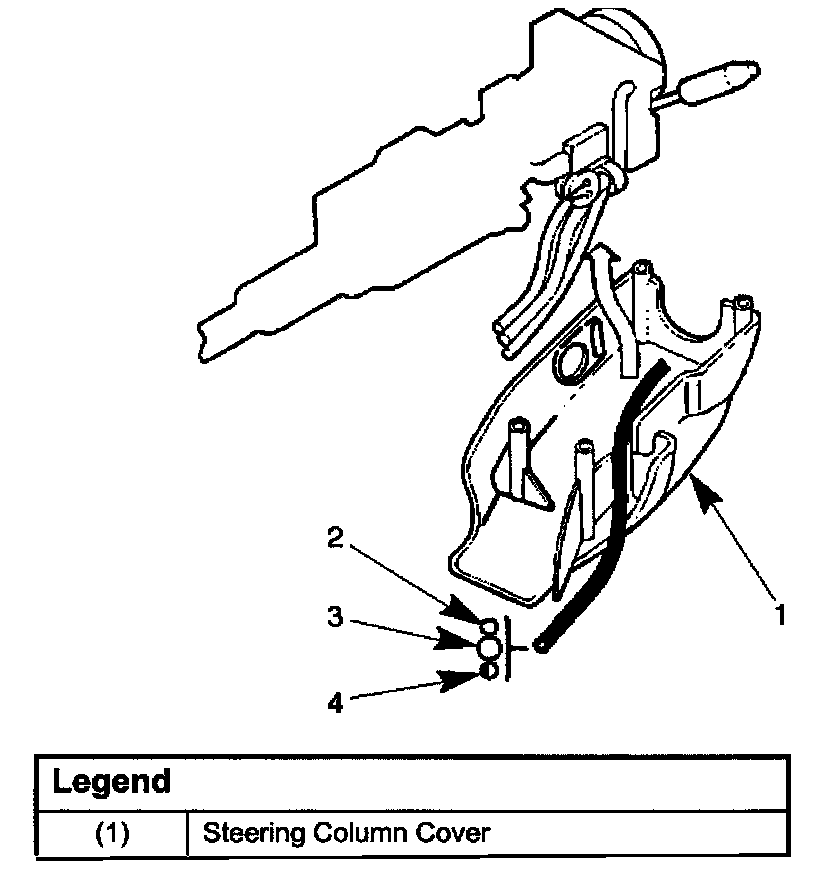 2
3
4
1

| Legend | |
|---|---|
| (1) | Steering Column Cover |