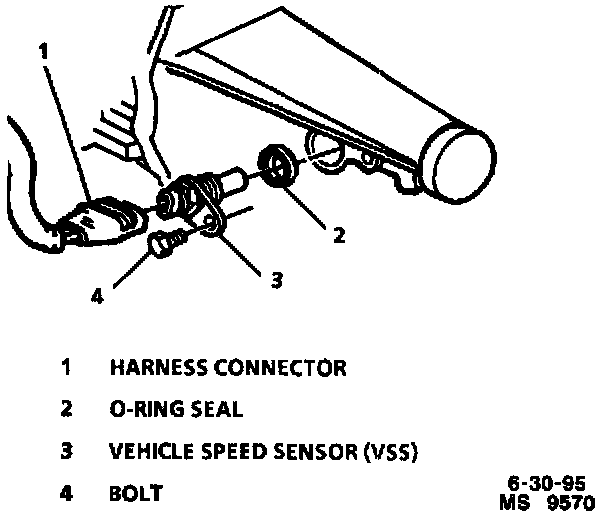 1

2

3

4

1 HARNESS CONNECTOR

2 O-RING SEAL

3 VEHICLE SPEED SENSOR (VSS)

4 BOLT

6-30-95
MS 9570