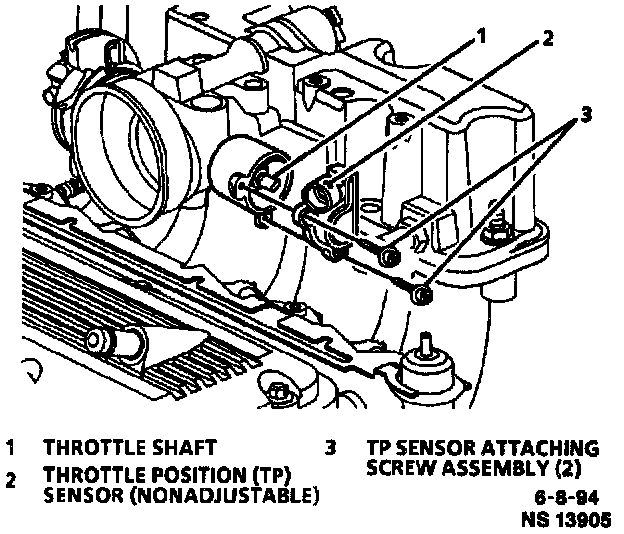 1
2
3

1 THROTTLE SHAFT

2 THROTTLE POSITION (TP) SENSOR (NONADJUSTABLE)

3 TP SENSOR ATTACHING SCREW ASSEMBLY (2)

6-8-94
NS 13905