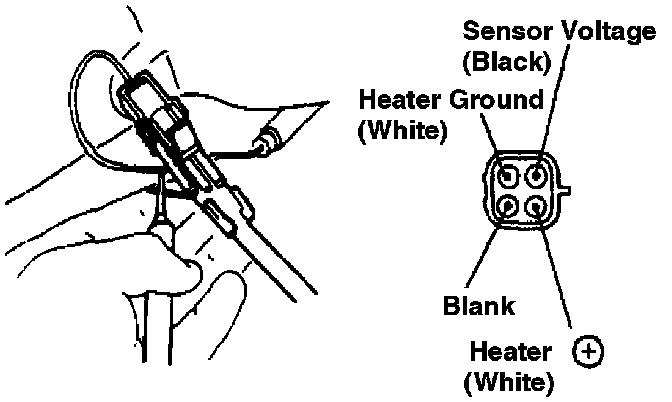 Sensor Voltage
(Black)

Heater Ground
(White)

Blank

Heater $\oplus$
(White)