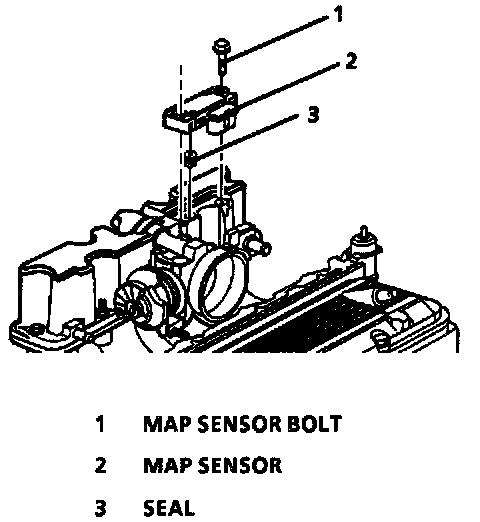 1
2
3

1 MAP SENSOR BOLT
2 MAP SENSOR
3 SEAL