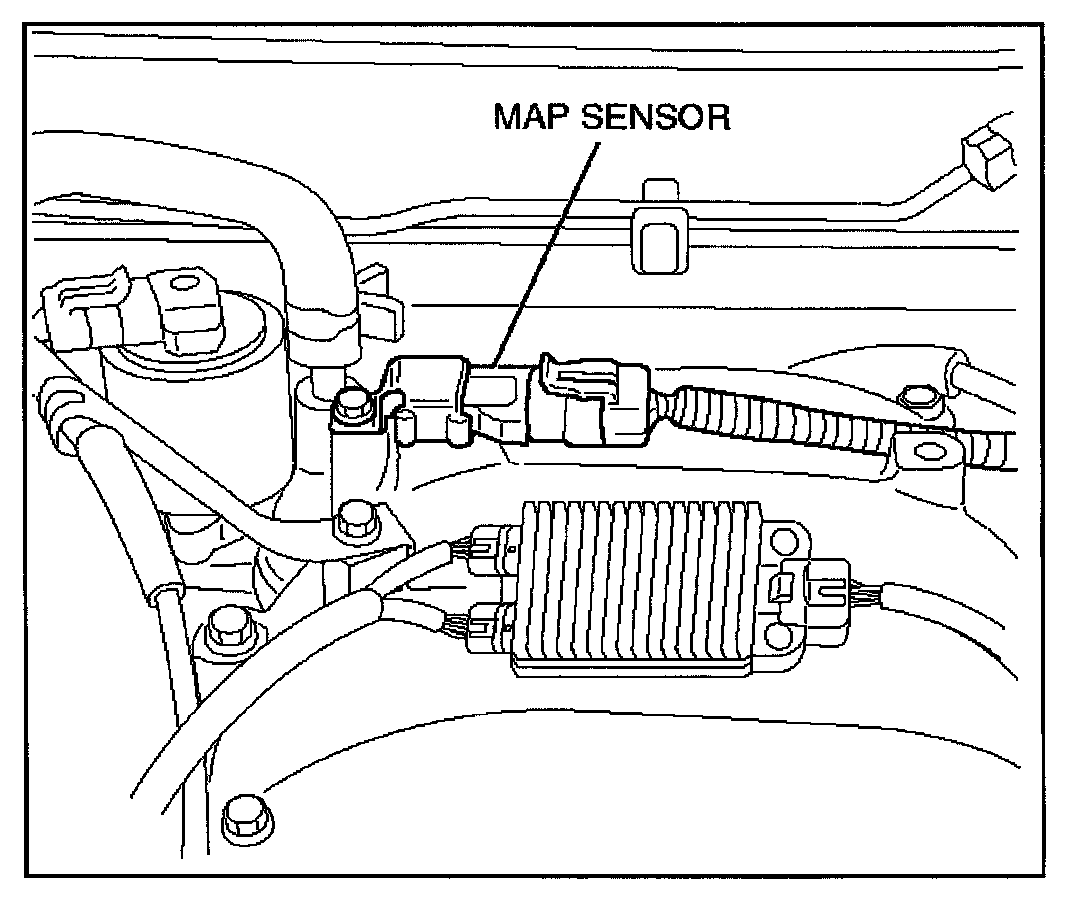 MAP SENSOR