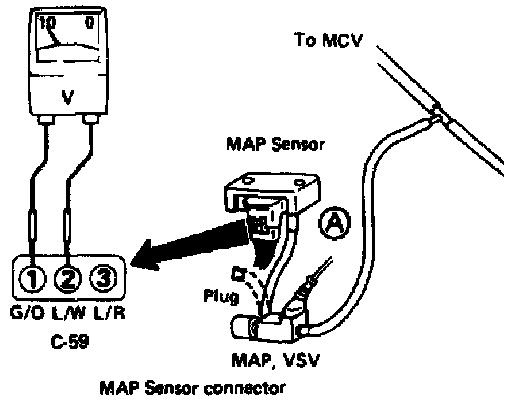 10 0

V

To MCV

MAP Sensor

A

1 2 3

G/O L/W L/R

C-59

Plug

MAP, VSV

MAP Sensor connector